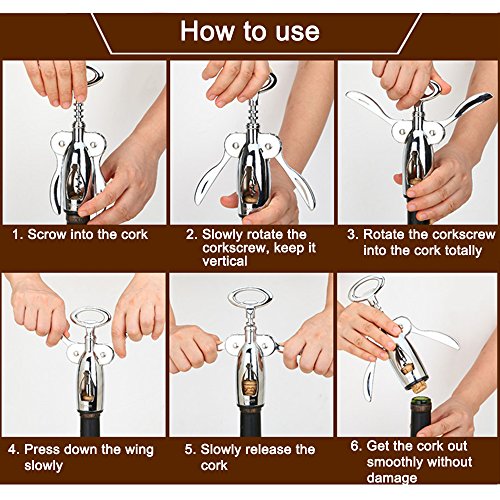 How to use

1. Scrow into the cork

2. Slowly rotate the corkscrew, keep it vertical

3. Rotate the corkscrew into the cork totally

4. Press down the wing slowly

5. Slowly release the cork

6. Get the cork out smoothly without damage