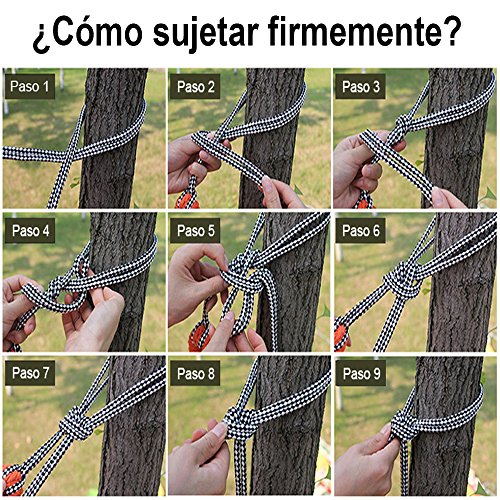 ¿Cómo sujetar firmemente?

Paso 1

Paso 2

Paso 3

Paso 4

Paso 5

Paso 6

Paso 7

Paso 8

Paso 9