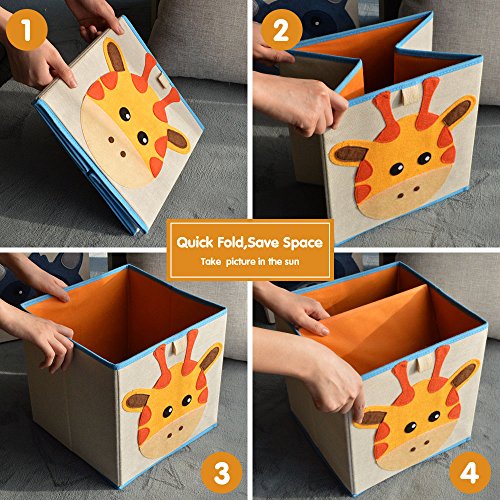 1

2

Quick Fold,Save Space
Take picture in the sun

3

4