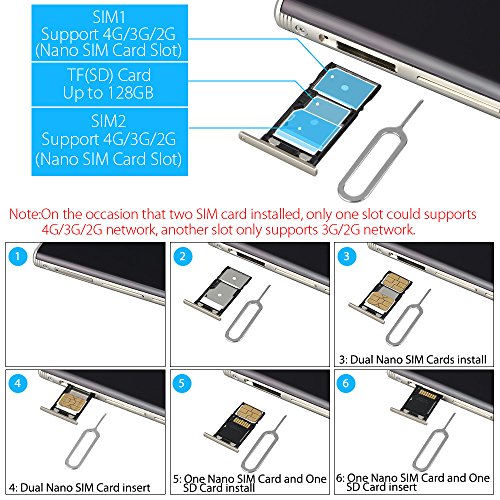 SIM1
Support 4G/3G/2G
(Nano SIM Card Slot)

TF(SD) Card
Up to 128GB

SIM2
Support 4G/3G/2G
(Nano SIM Card Slot)

Note:On the occasion that two SIM card installed, only one slot could supports 4G/3G/2G network, another slot only supports 3G/2G network.

1

2

3

3: Dual Nano SIM Cards install

4

4: Dual Nano SIM Card insert

5

5: One Nano SIM Card and One SD Card install

6

6: One Nano SIM Card and One SD Card insert