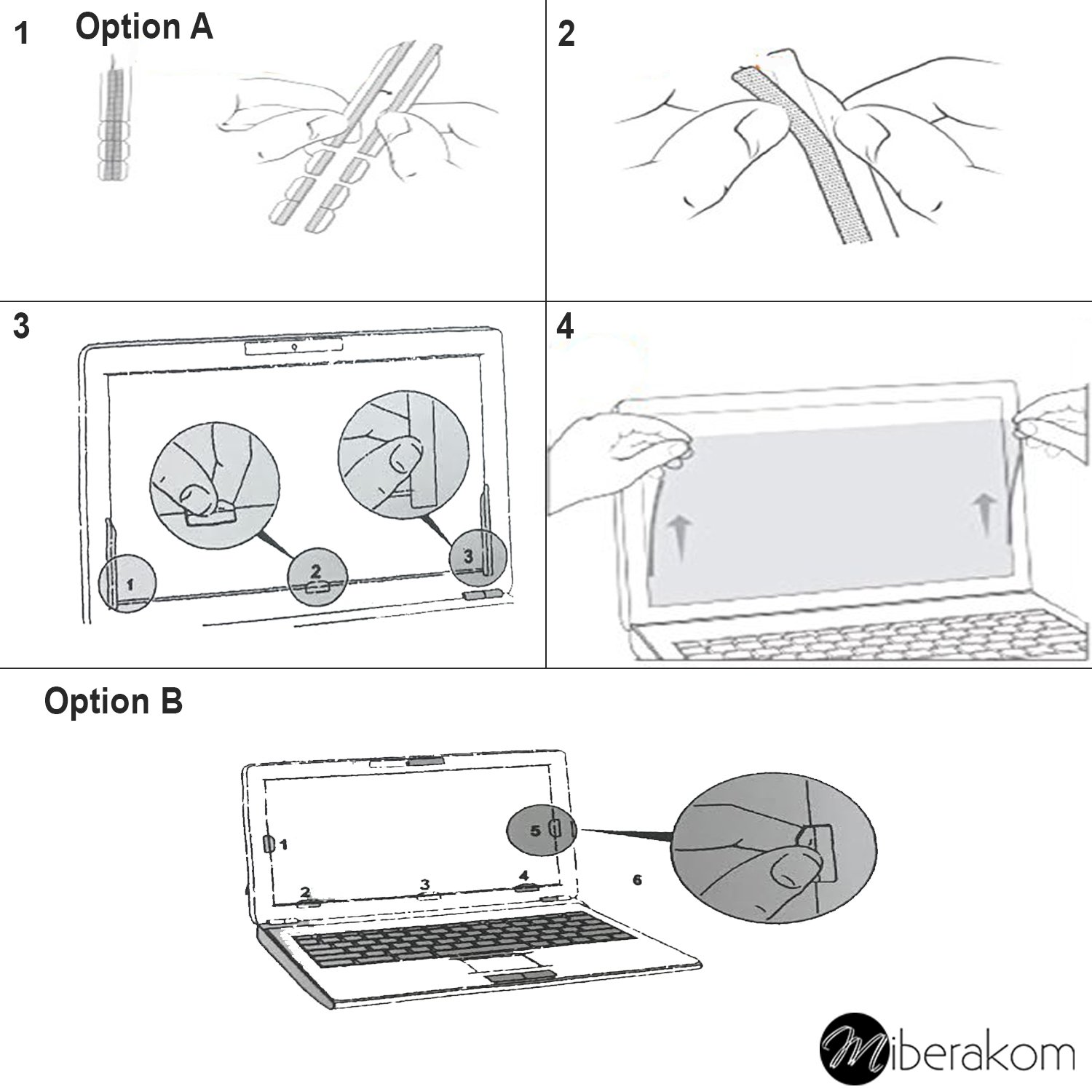 1 Option A

2

3

1

2

3

4

Option B

1

2

3

4

5

6

Miberakom