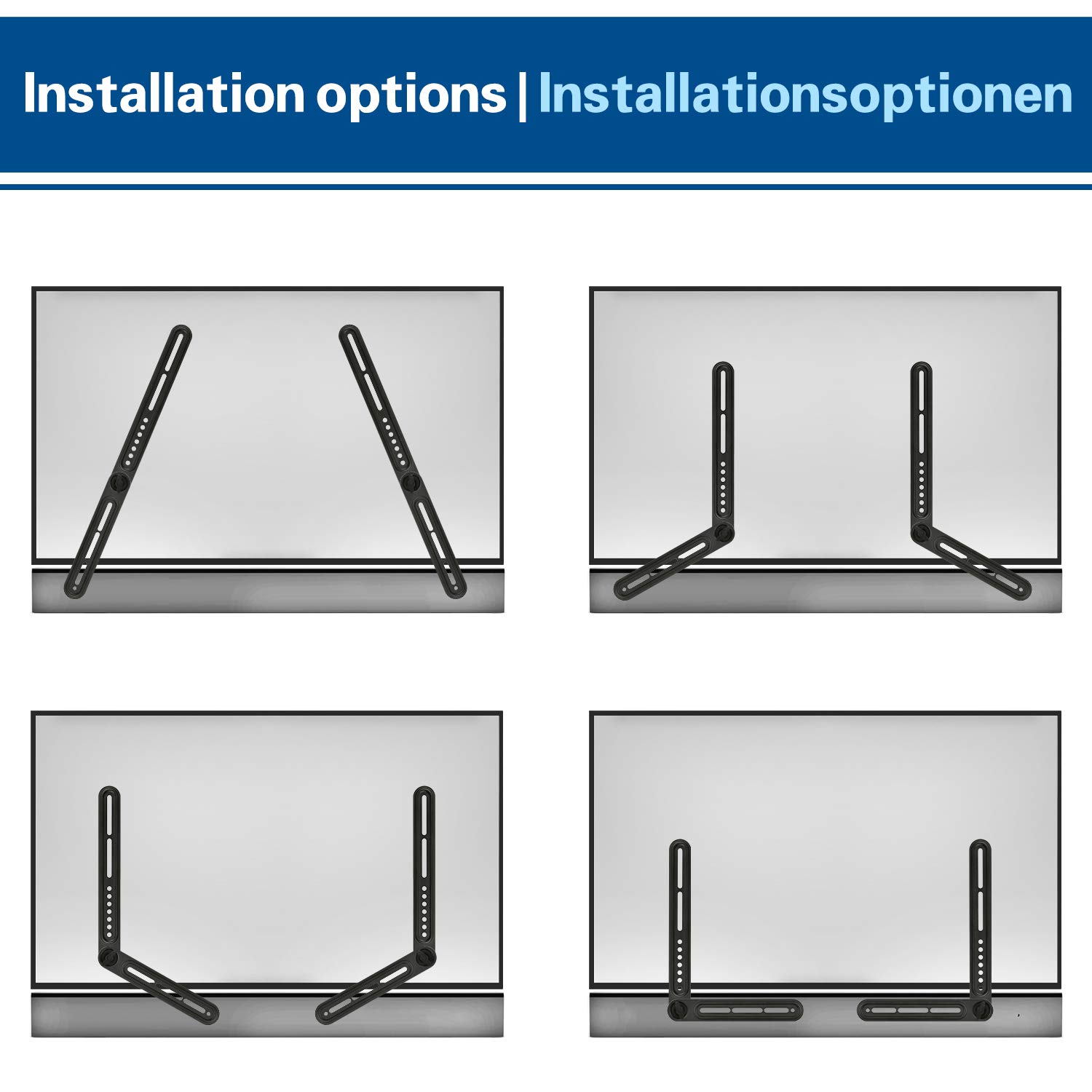 Installation options | Installationsoptionen