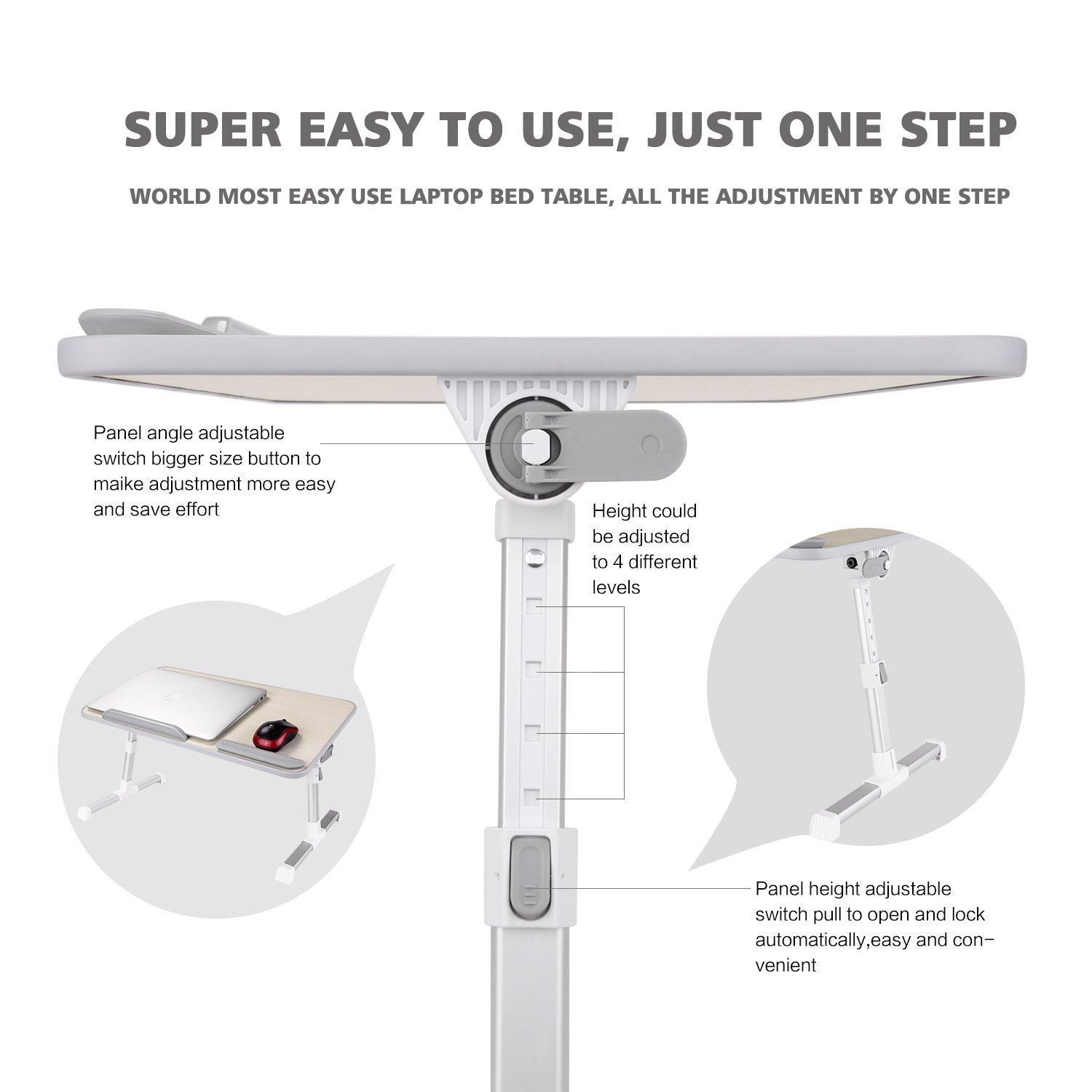 SUPER EASY TO USE, JUST ONE STEP

WORLD MOST EASY USE LAPTOP BED TABLE, ALL THE ADJUSTMENT BY ONE STEP

Panel angle adjustable switch bigger size button to maike adjustment more easy and save effort

Height could be adjusted to 4 different levels

Panel height adjustable switch pull to open and lock automatically,easy and convenient