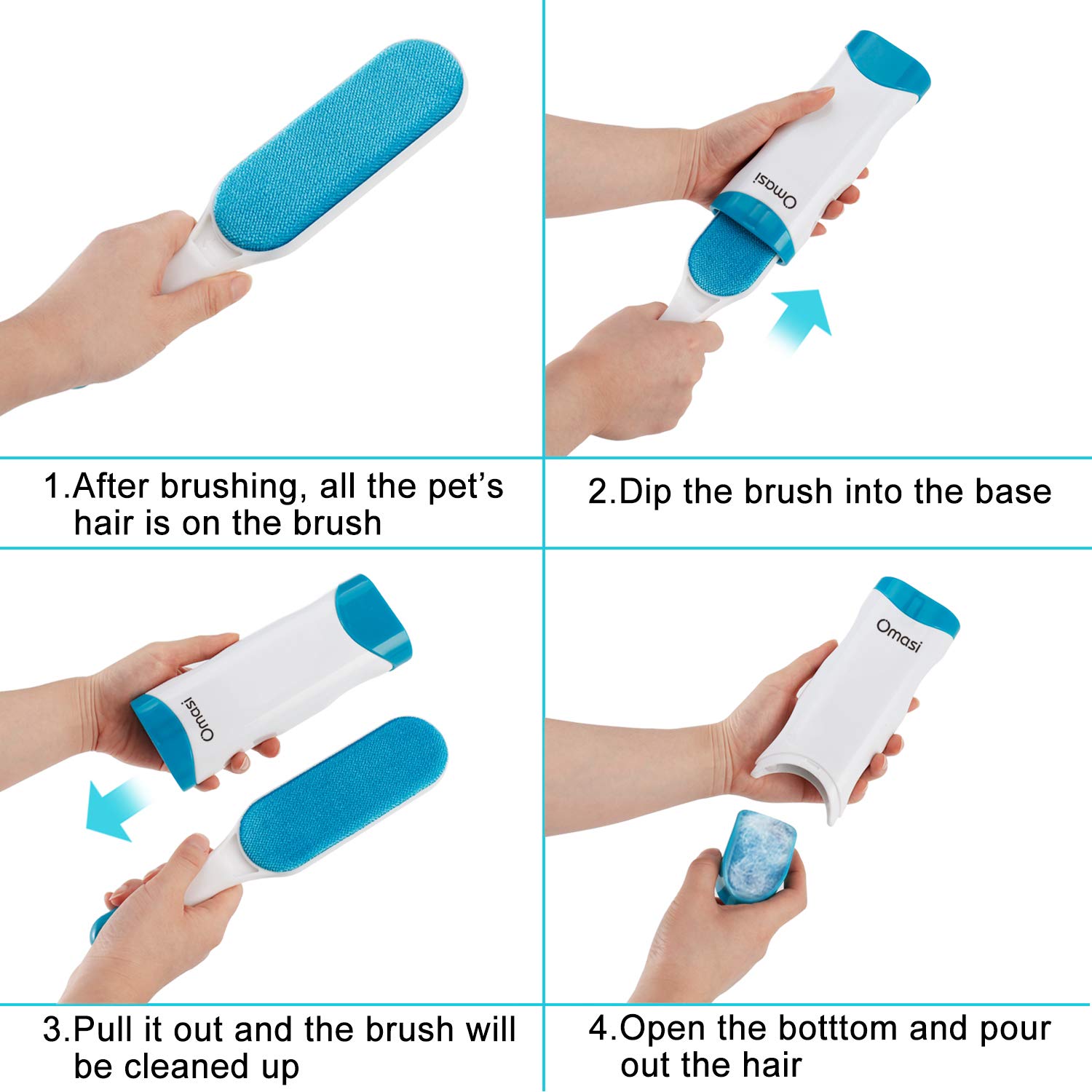 Omasi

1.After brushing, all the pet's hair is on the brush

2.Dip the brush into the base

Omasi

Omasi

3.Pull it out and the brush will be cleaned up

4.Open the botttom and pour out the hair