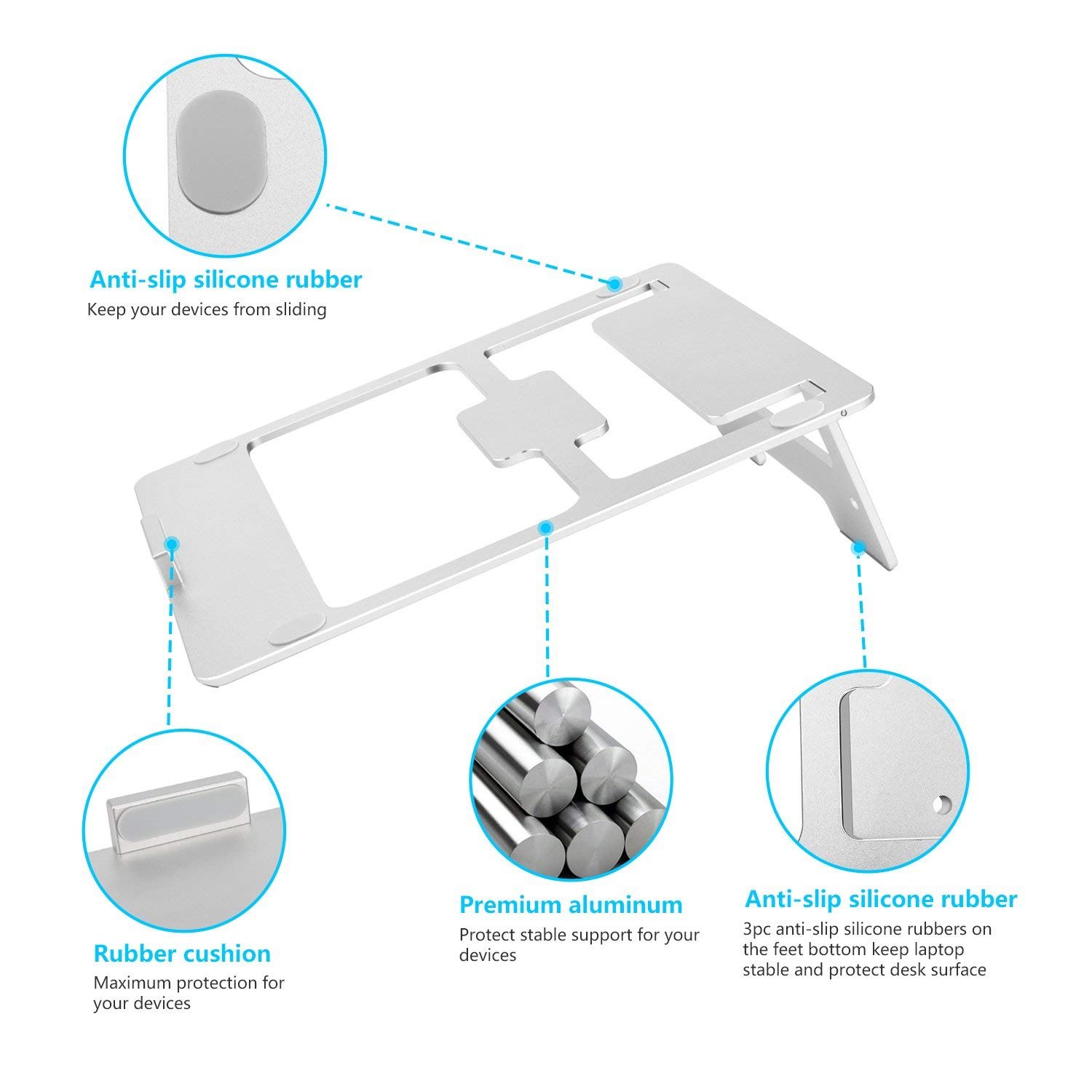 Anti-slip silicone rubber
Keep your devices from sliding

Rubber cushion
Maximum protection for your devices

Premium aluminum
Protect stable support for your devices

Anti-slip silicone rubber
3pc anti-slip silicone rubbers on the feet bottom keep laptop stable and protect desk surface