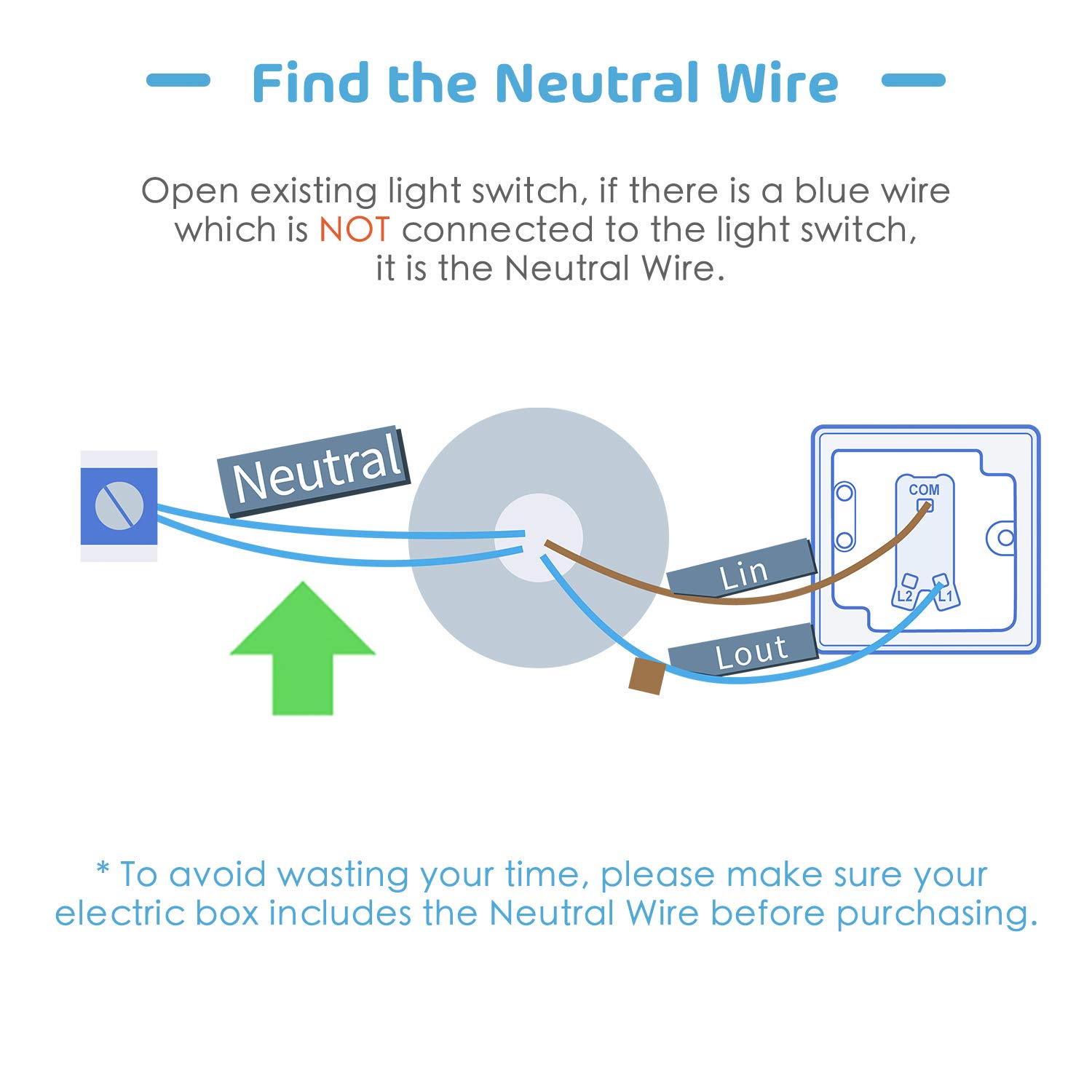 Find the Neutral Wire

Open existing light switch, if there is a blue wire which is NOT connected to the light switch, it is the Neutral Wire.

Neutral

Lin

Lout

COM

L2

L1

* To avoid wasting your time, please make sure your electric box includes the Neutral Wire before purchasing.