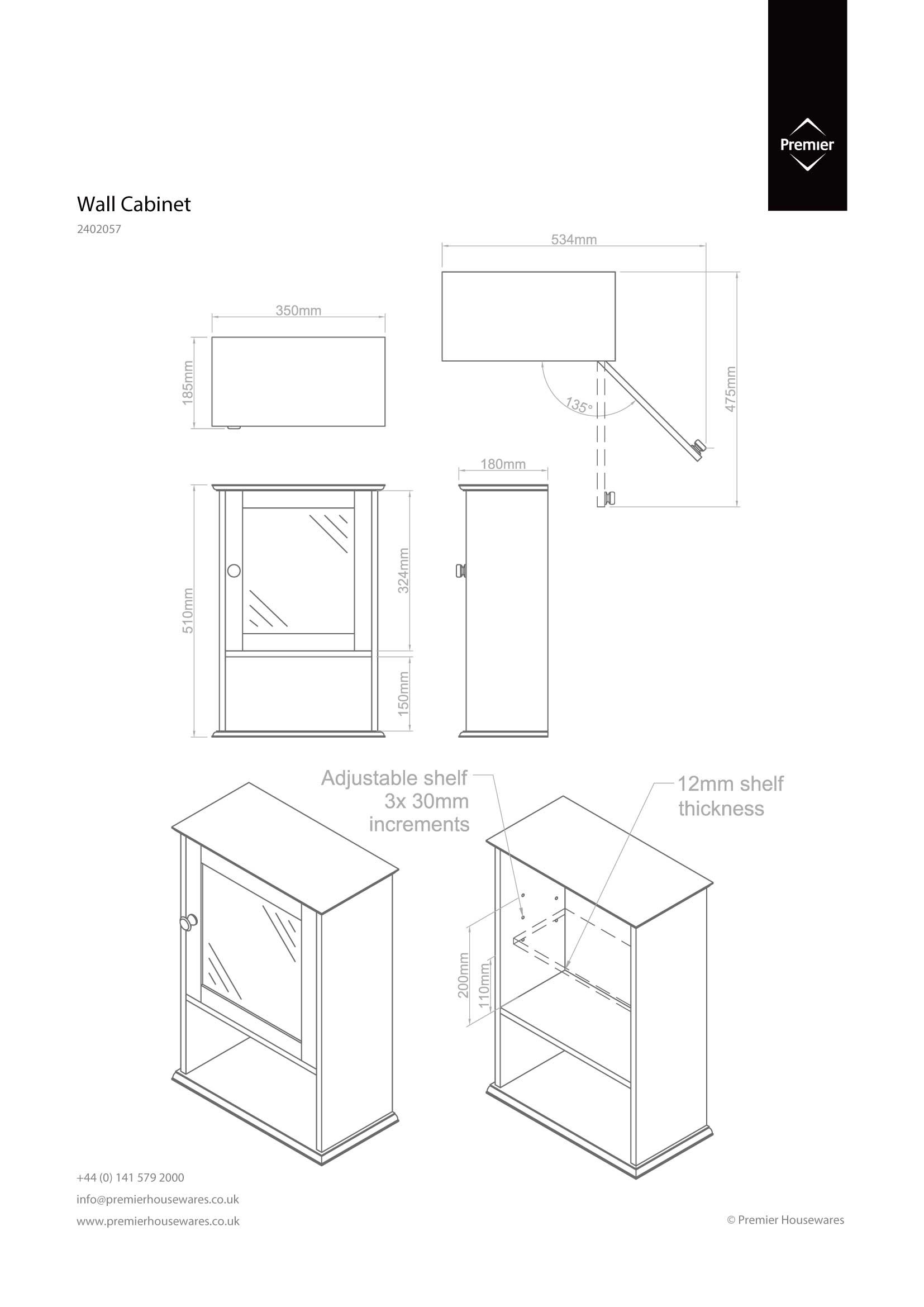 Premier

Wall Cabinet

2402057

534mm

350mm

185mm

135°

475mm

180mm

510mm

324mm

150mm

Adjustable shelf 3x 30mm increments

12mm shelf thickness

200mm

110mm

+44 (0) 141 579 2000

info@premierhousewares.co.uk

www.premierhousewares.co.uk

© Premier Housewares