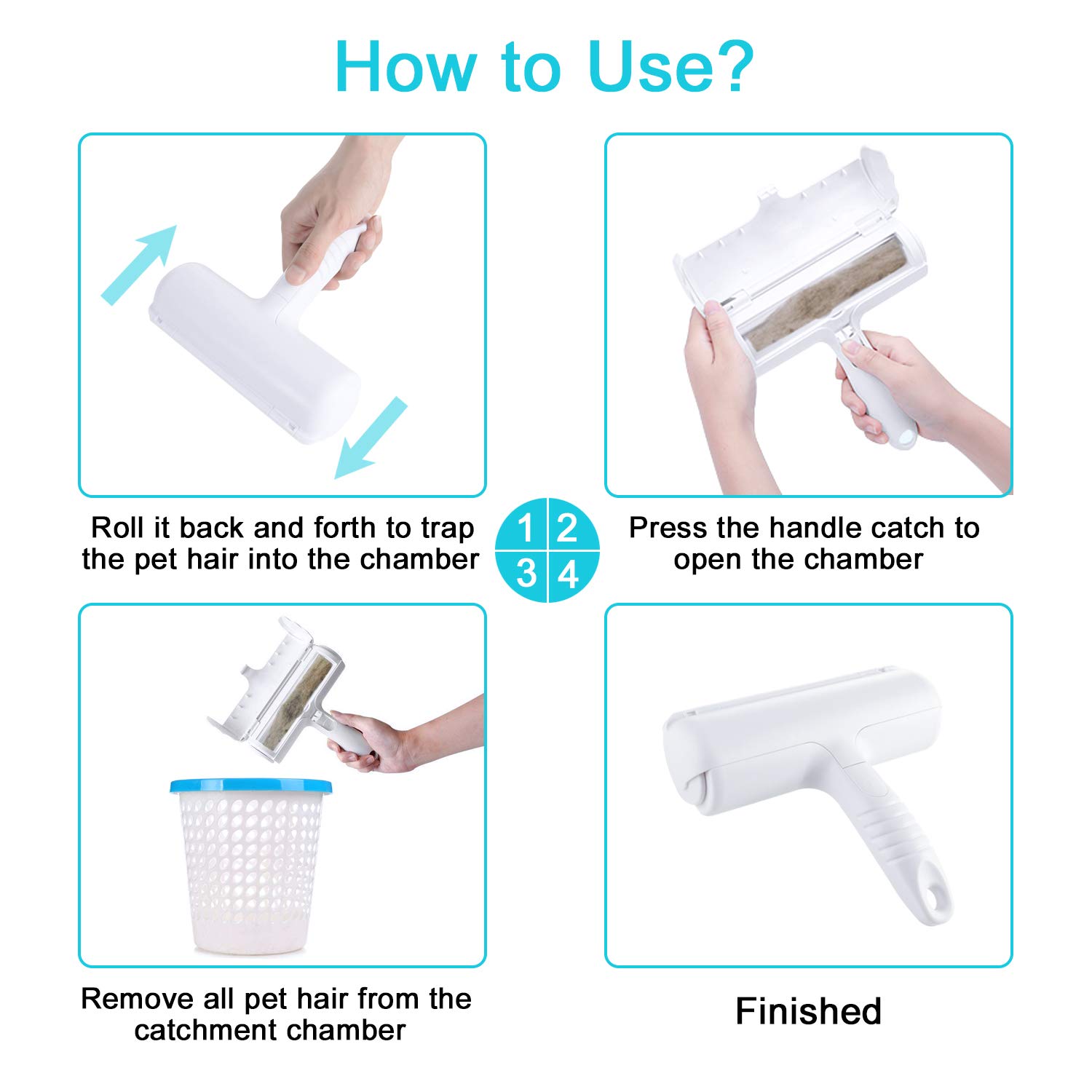 How to Use?

Roll it back and forth to trap the pet hair into the chamber

1 2
3 4

Press the handle catch to open the chamber

Remove all pet hair from the catchment chamber

Finished