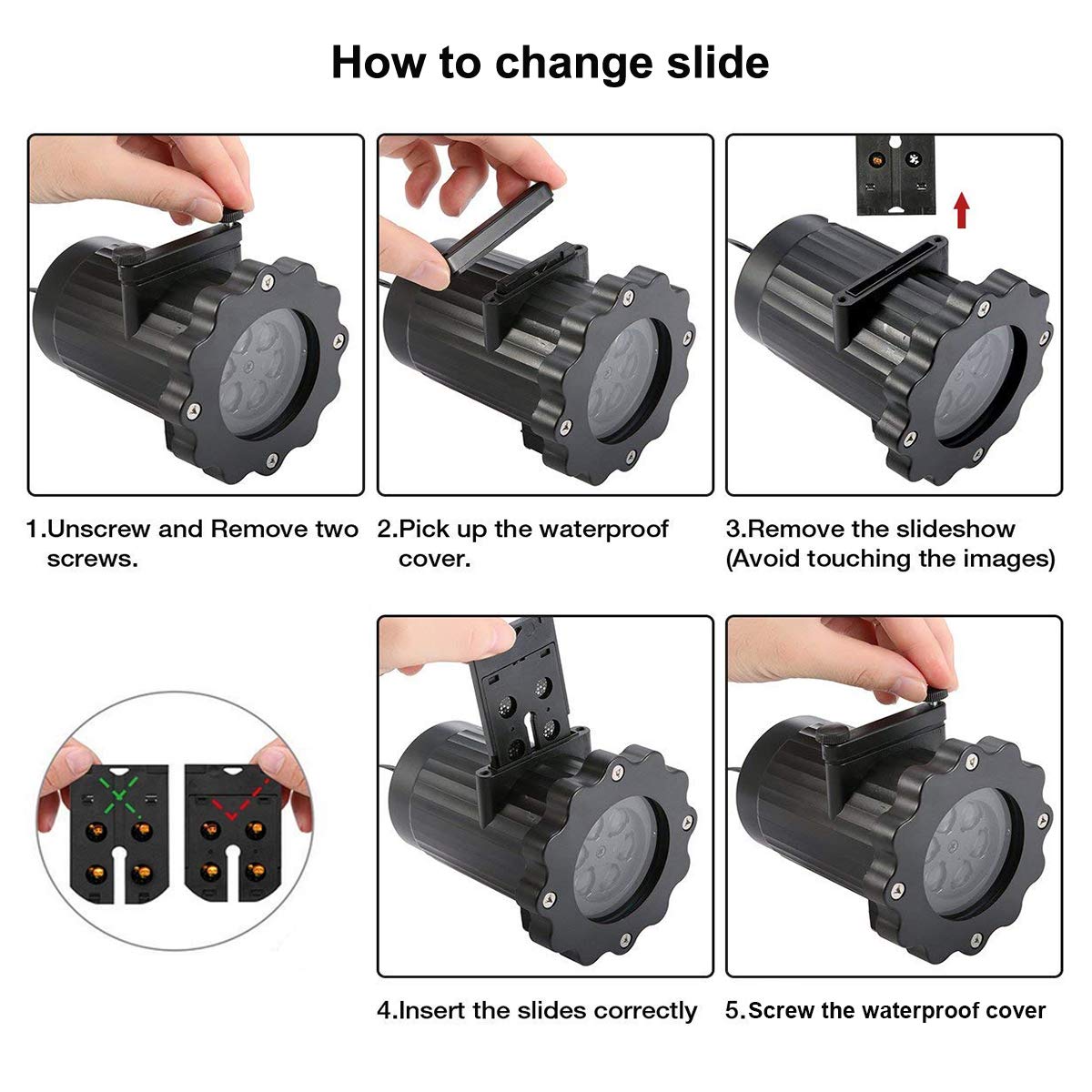 How to change slide

1.Unscrew and Remove two screws.

2.Pick up the waterproof cover.

3.Remove the slideshow (Avoid touching the images)

4.Insert the slides correctly

5.Screw the waterproof cover