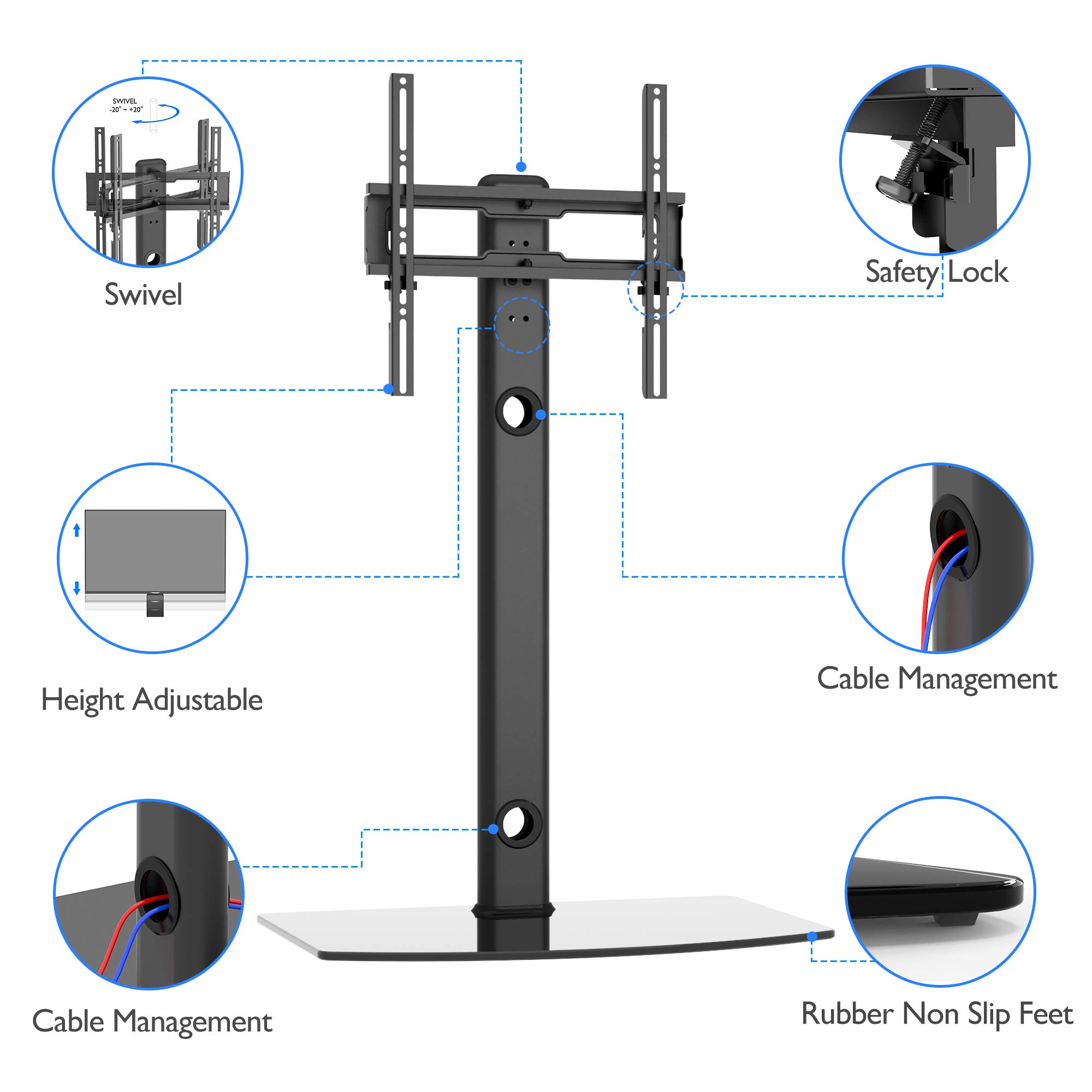 SWIVEL
-20° ~ +20°

Swivel

Safety Lock

Height Adjustable

Cable Management

Cable Management

Rubber Non Slip Feet