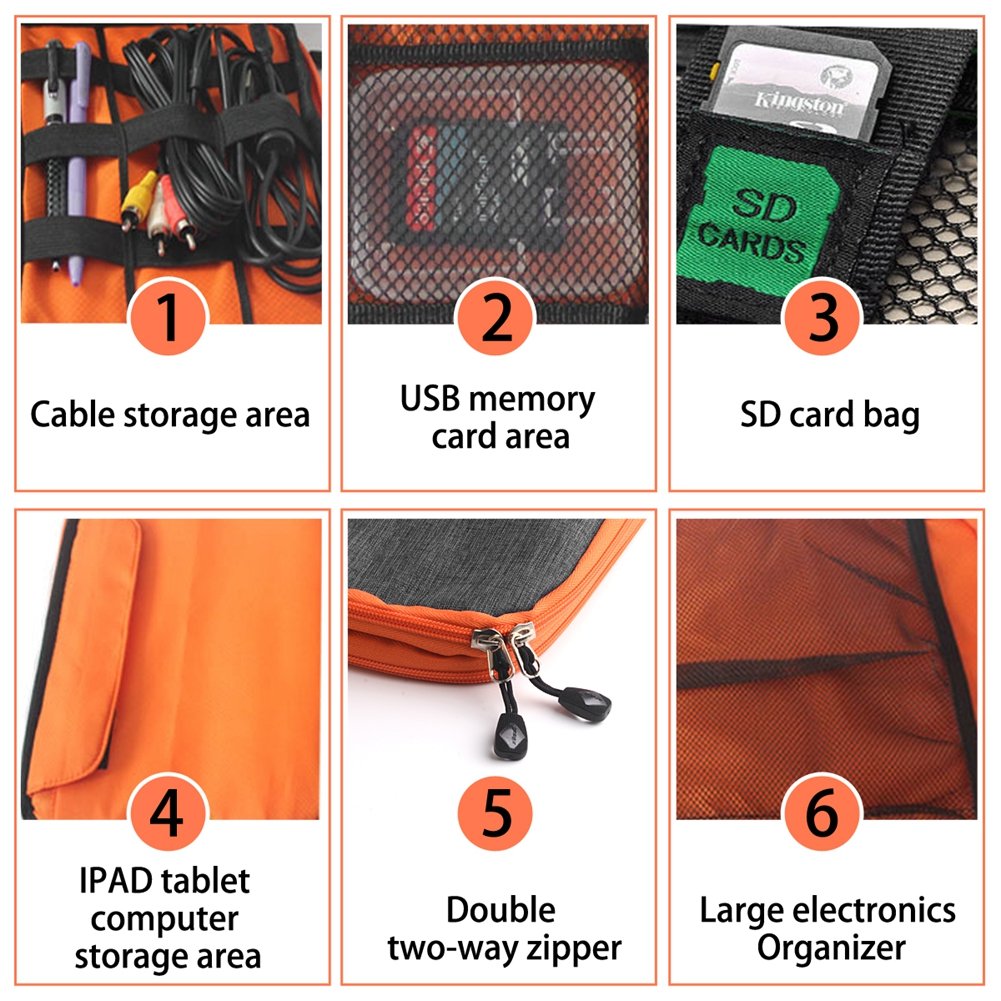 1
Cable storage area

2
USB memory card area

Kingston
SD CARDS
3
SD card bag

4
IPAD tablet computer storage area

5
Double two-way zipper

6
Large electronics Organizer