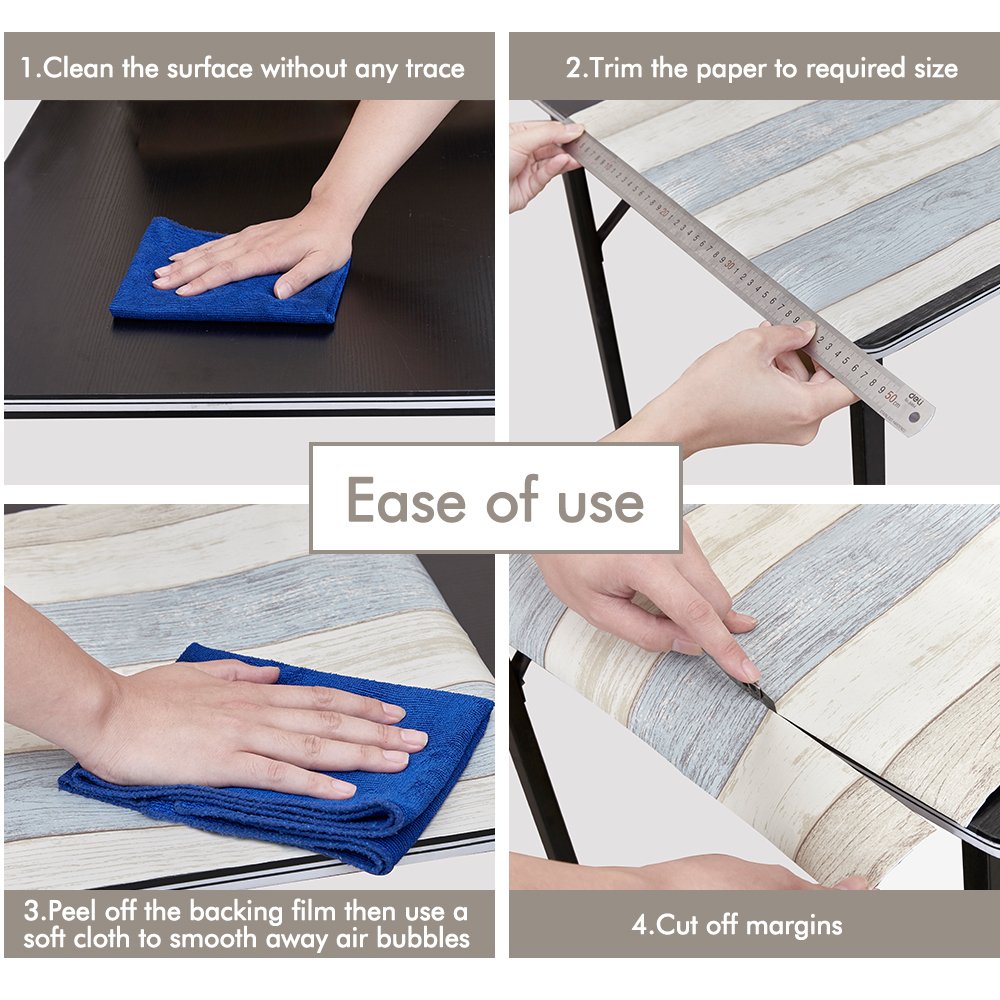 1.Clean the surface without any trace

2.Trim the paper to required size

Ease of use

3.Peel off the backing film then use a soft cloth to smooth away air bubbles

4.Cut off margins