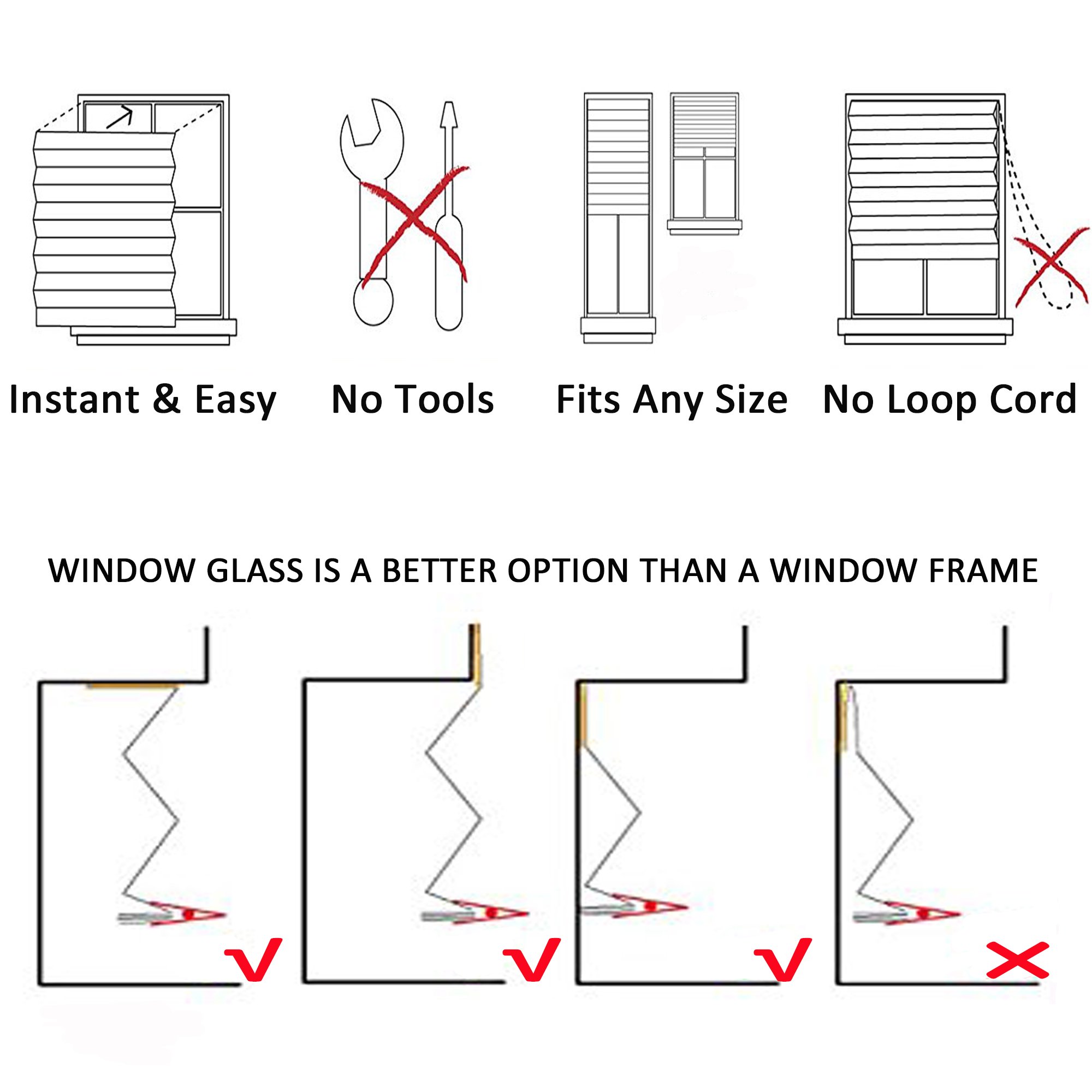 Instant & Easy

No Tools

Fits Any Size

No Loop Cord

WINDOW GLASS IS A BETTER OPTION THAN A WINDOW FRAME