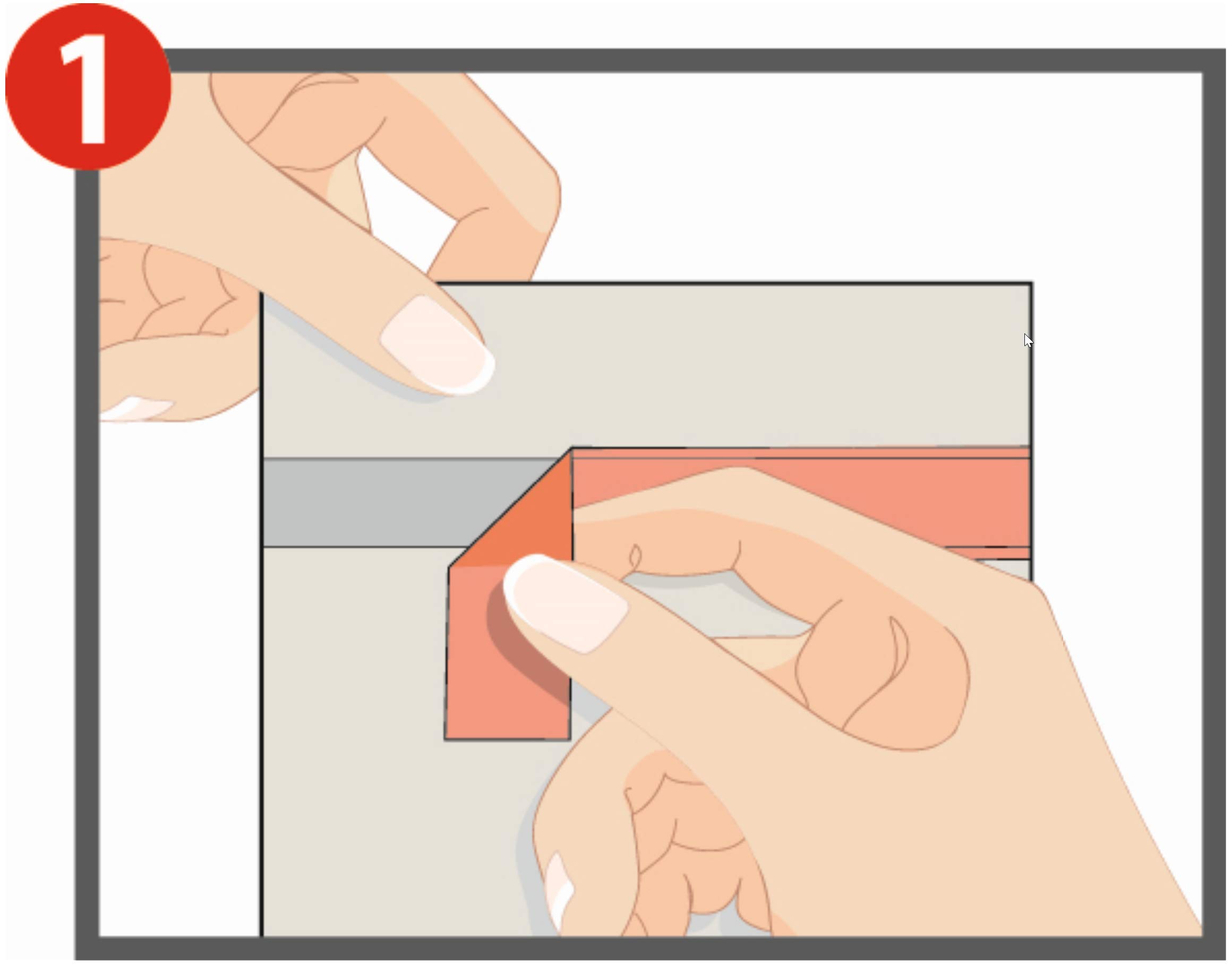 1