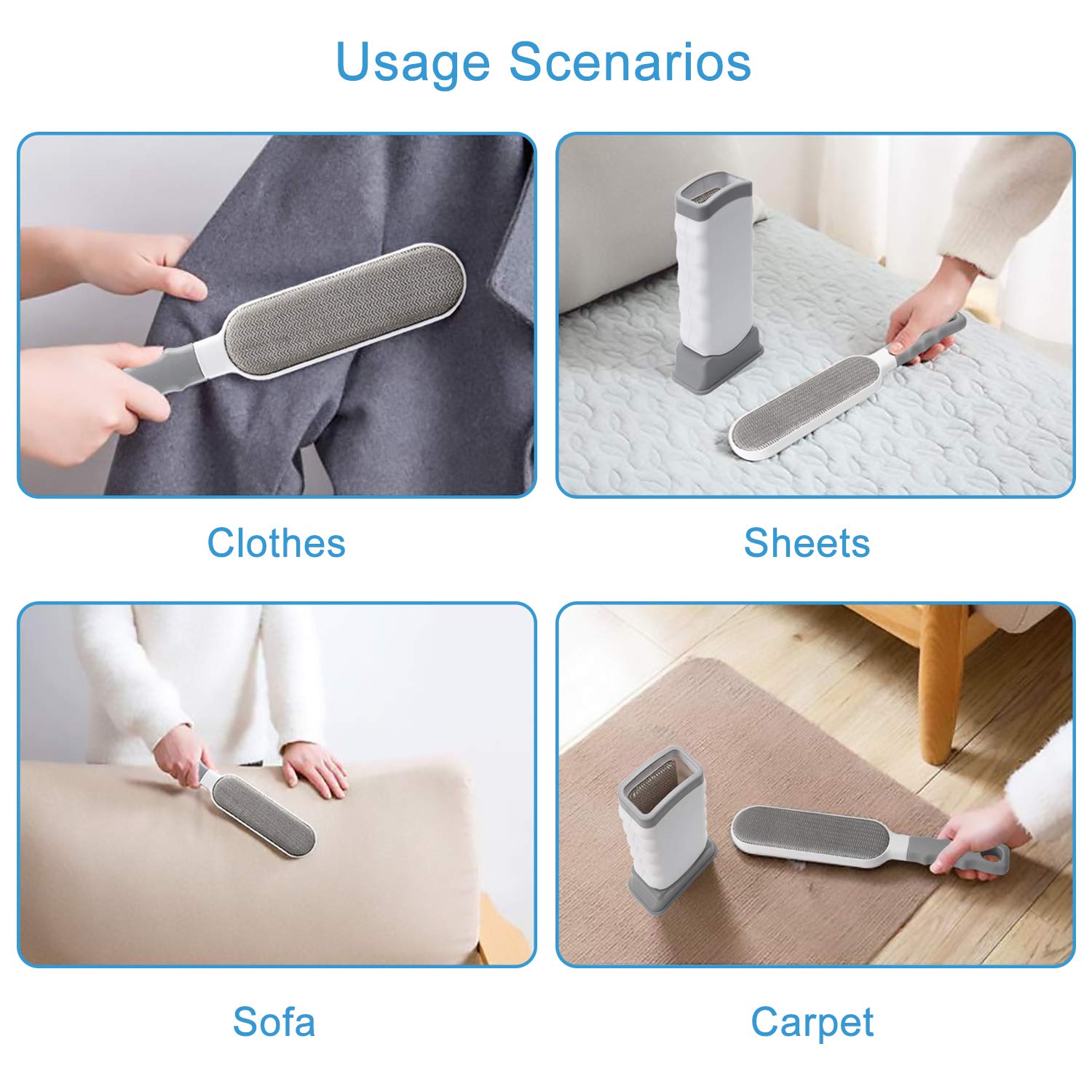 Usage Scenarios

Clothes

Sheets

Sofa

Carpet