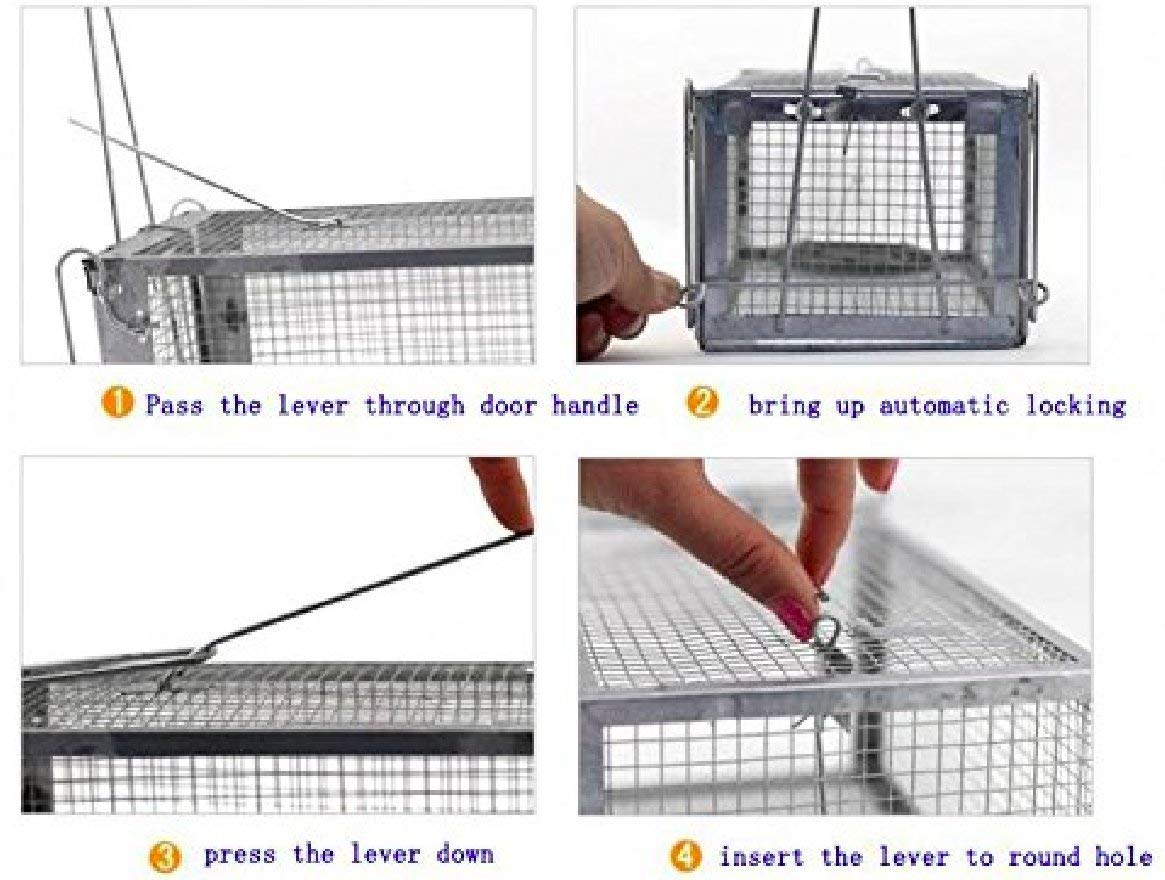 1 Pass the lever through door handle

2 bring up automatic locking

3 press the lever down

4 insert the lever to round hole