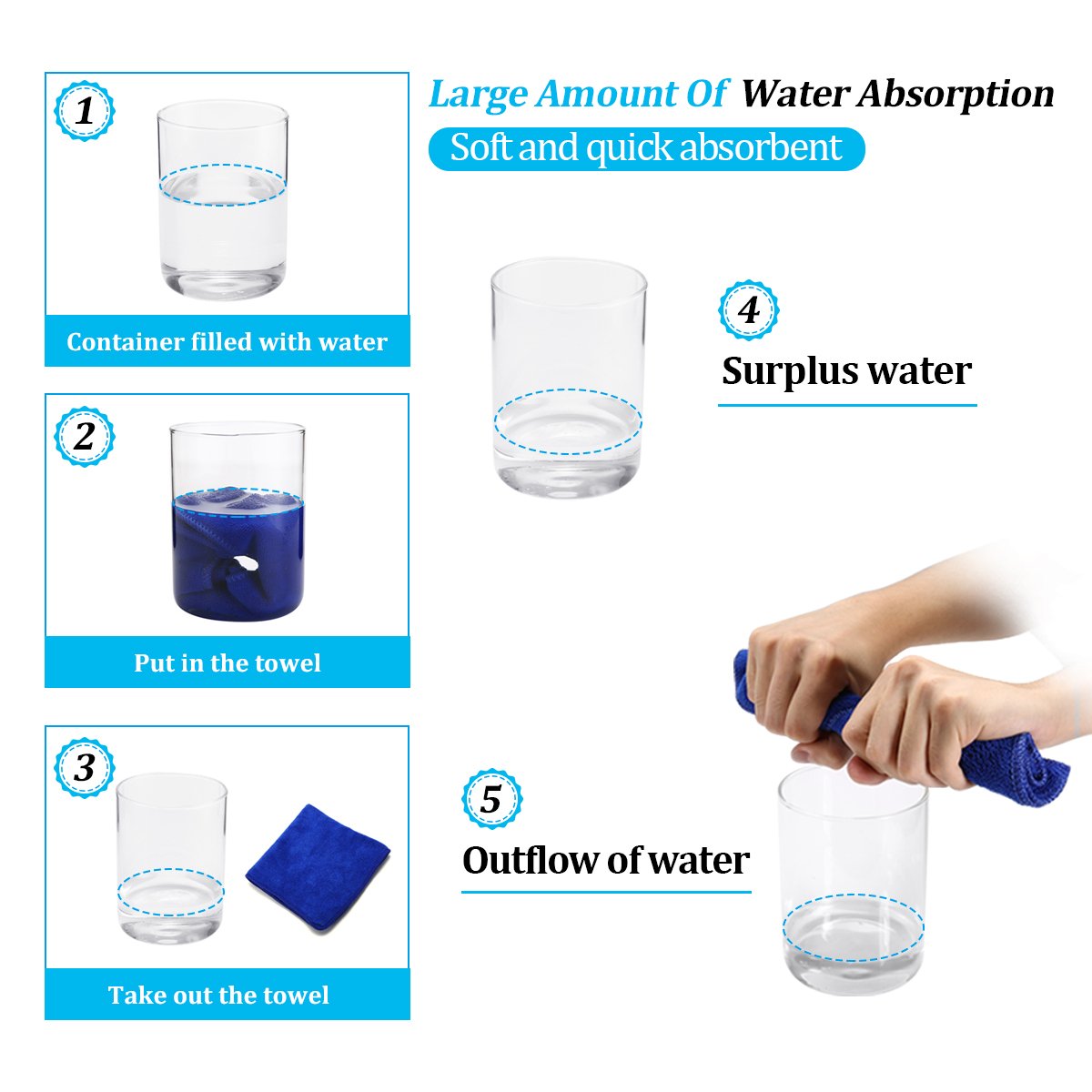 Large Amount Of Water Absorption

Soft and quick absorbent

1

Container filled with water

2

Put in the towel

3

Take out the towel

4

Surplus water

5

Outflow of water