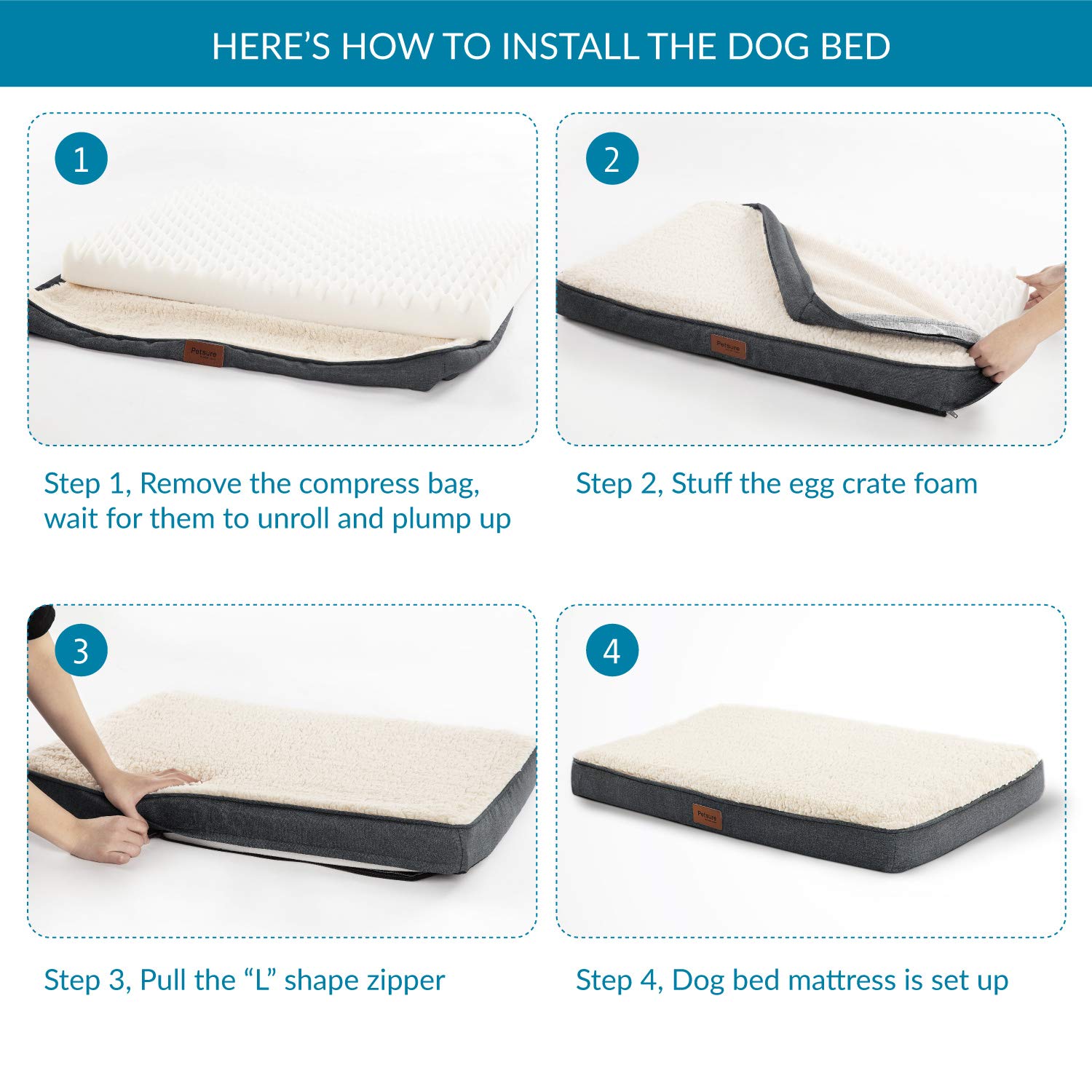 HERE'S HOW TO INSTALL THE DOG BED

1

Petsure

Step 1, Remove the compress bag, wait for them to unroll and plump up

2

Petsure

Step 2, Stuff the egg crate foam

3

Step 3, Pull the "L" shape zipper

4

Petsure

Step 4, Dog bed mattress is set up