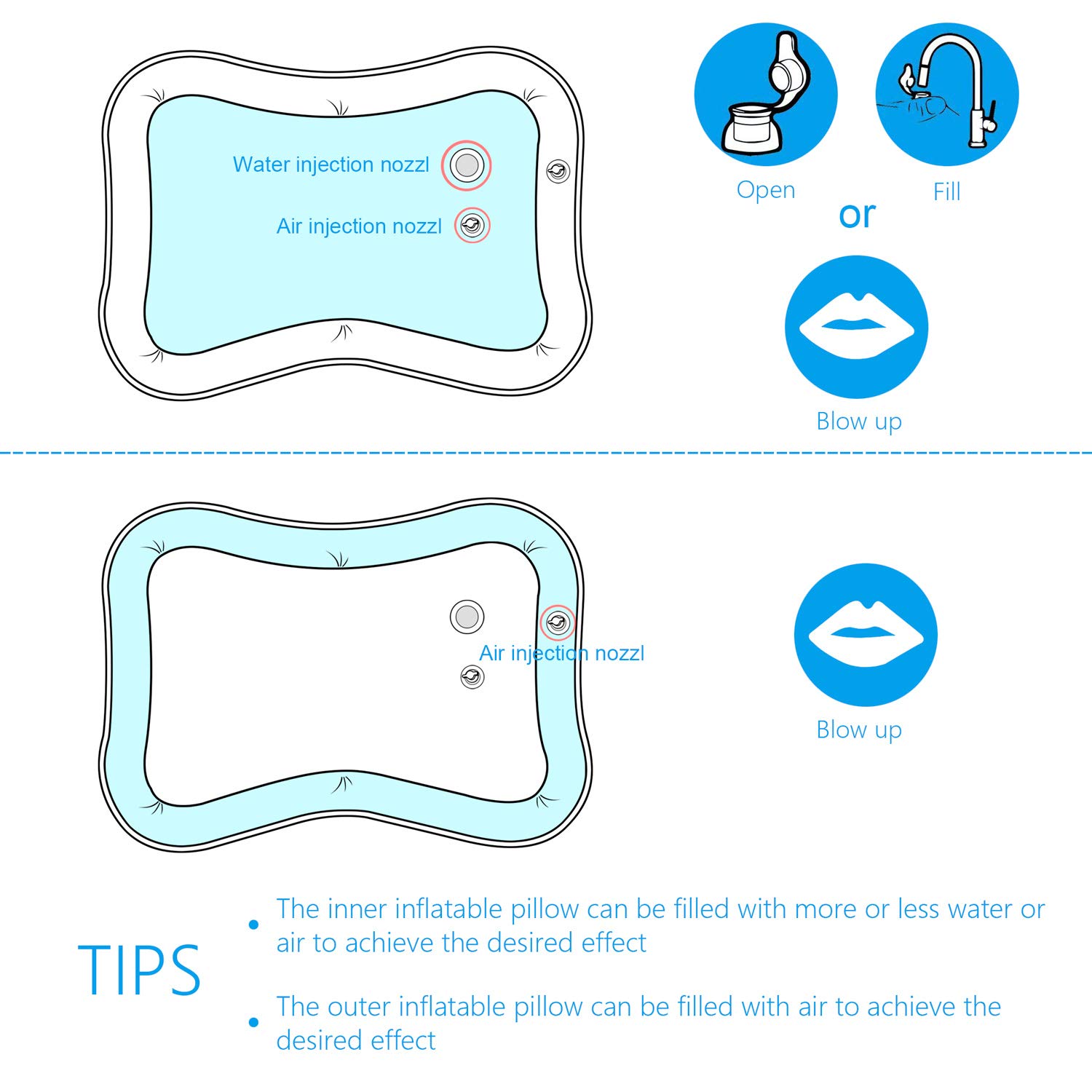 Water injection nozzl

Air injection nozzl

Open

Fill

or

Blow up

Air injection nozzl

Blow up

TIPS

• The inner inflatable pillow can be filled with more or less water or air to achieve the desired effect

• The outer inflatable pillow can be filled with air to achieve the desired effect