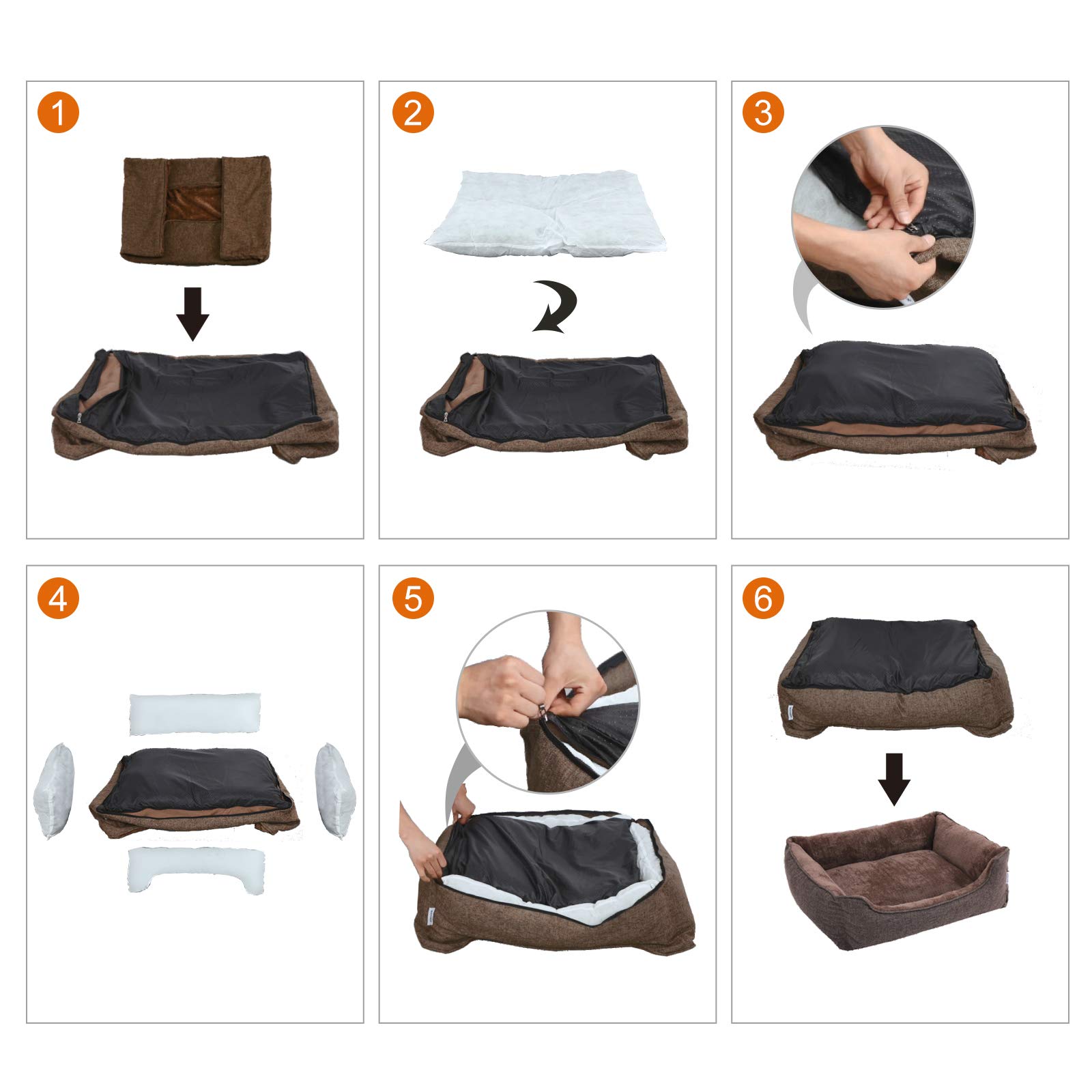 1

2

3

4

5

6