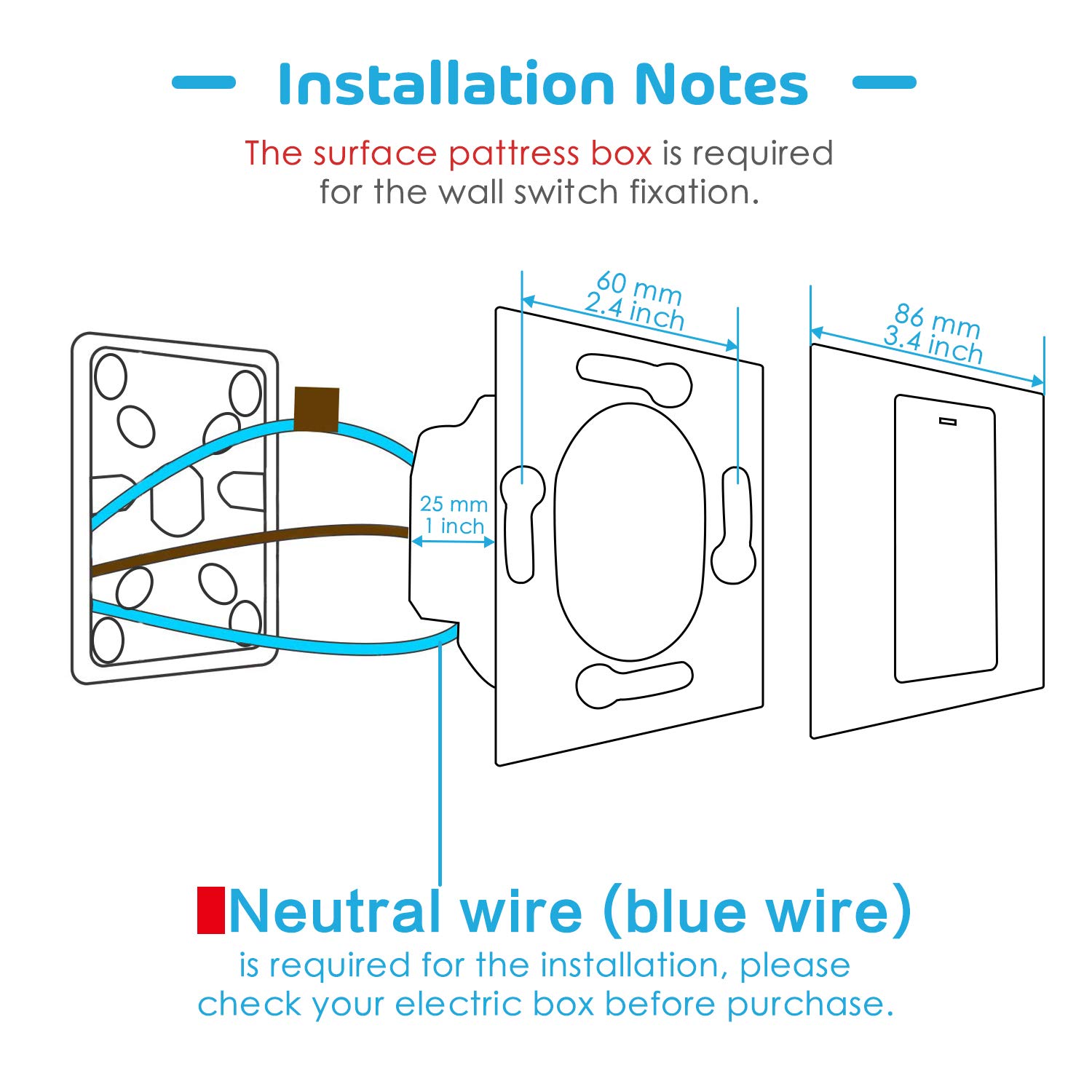 Installation Notes

The surface pattress box is required for the wall switch fixation.

60 mm
2.4 inch

86 mm
3.4 inch

25 mm
1 inch

Neutral wire (blue wire)
is required for the installation, please check your electric box before purchase.