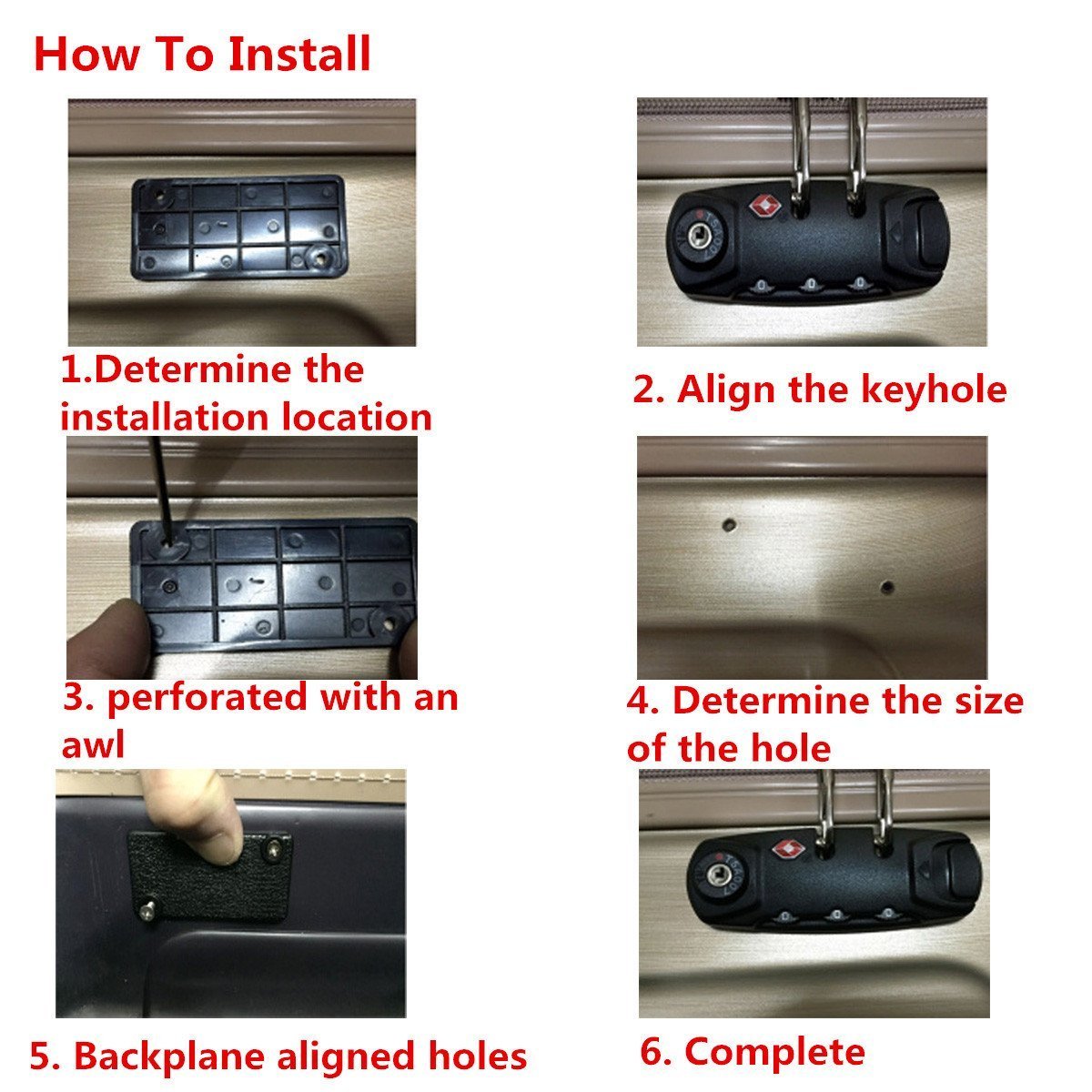 How To Install

1.Determine the installation location

2. Align the keyhole

3. perforated with an awl

4. Determine the size of the hole

5. Backplane aligned holes

6. Complete