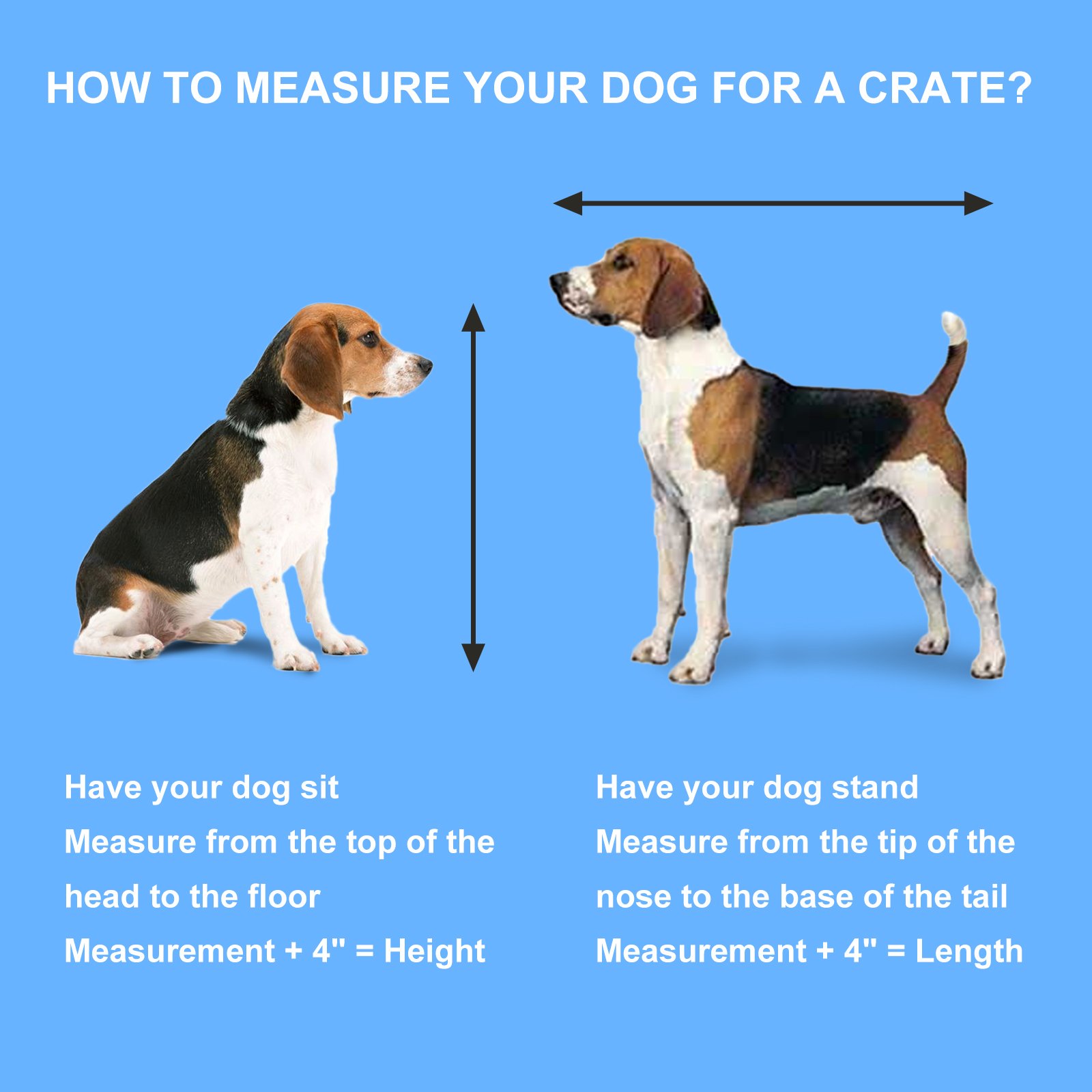 HOW TO MEASURE YOUR DOG FOR A CRATE?

Have your dog sit
Measure from the top of the head to the floor
Measurement + 4" = Height

Have your dog stand
Measure from the tip of the nose to the base of the tail
Measurement + 4" = Length