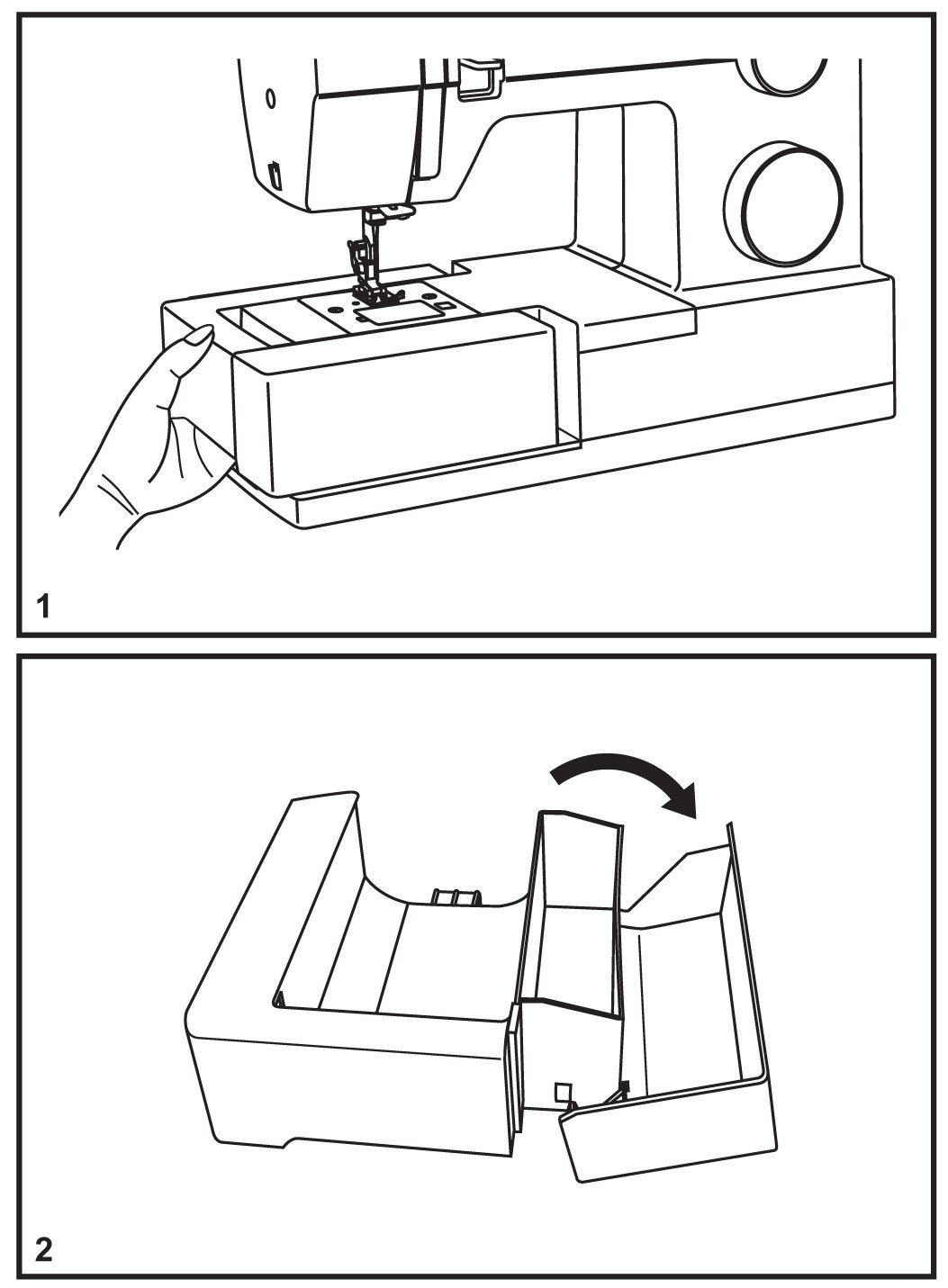 1

2