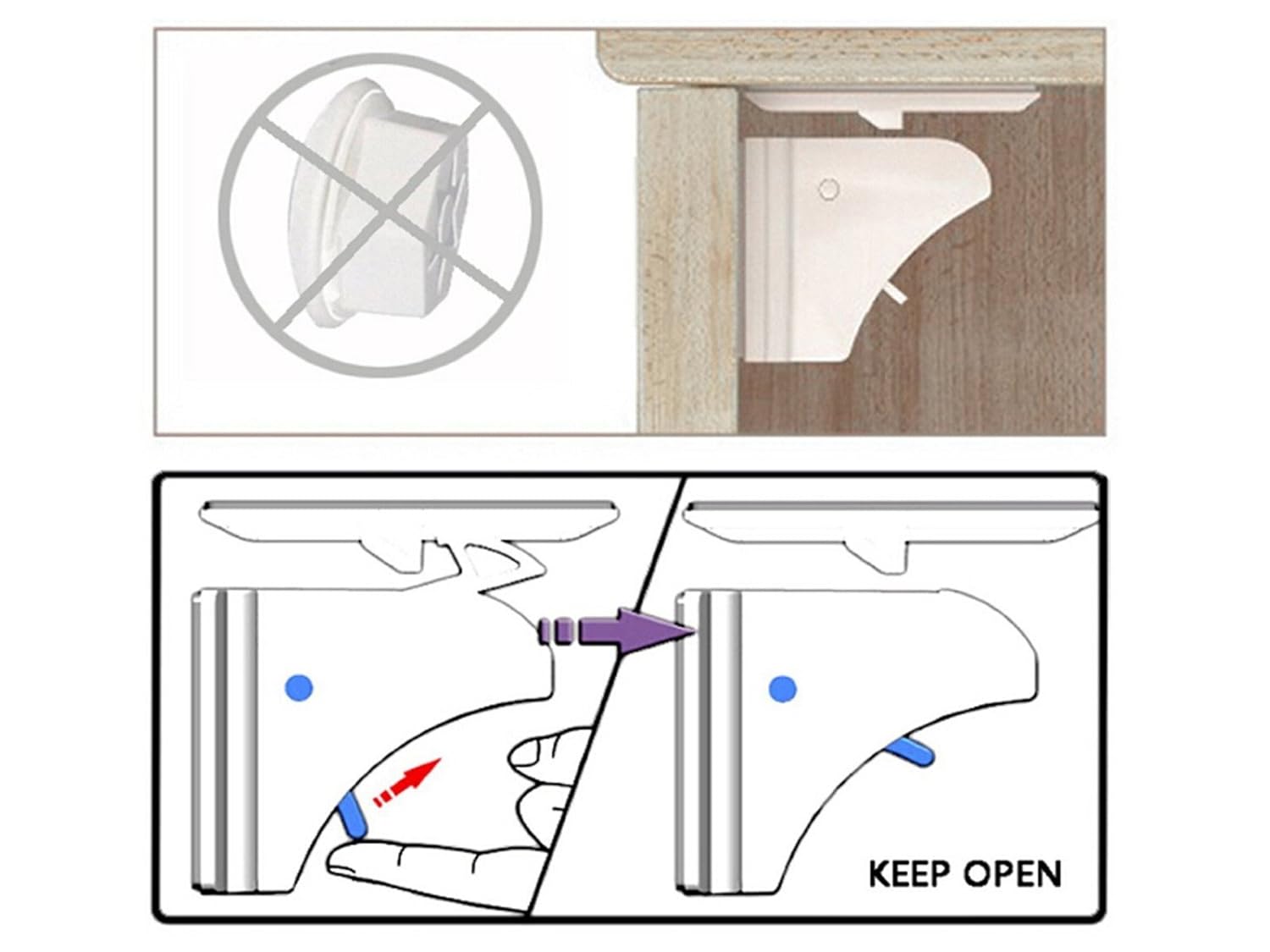 KEEP OPEN