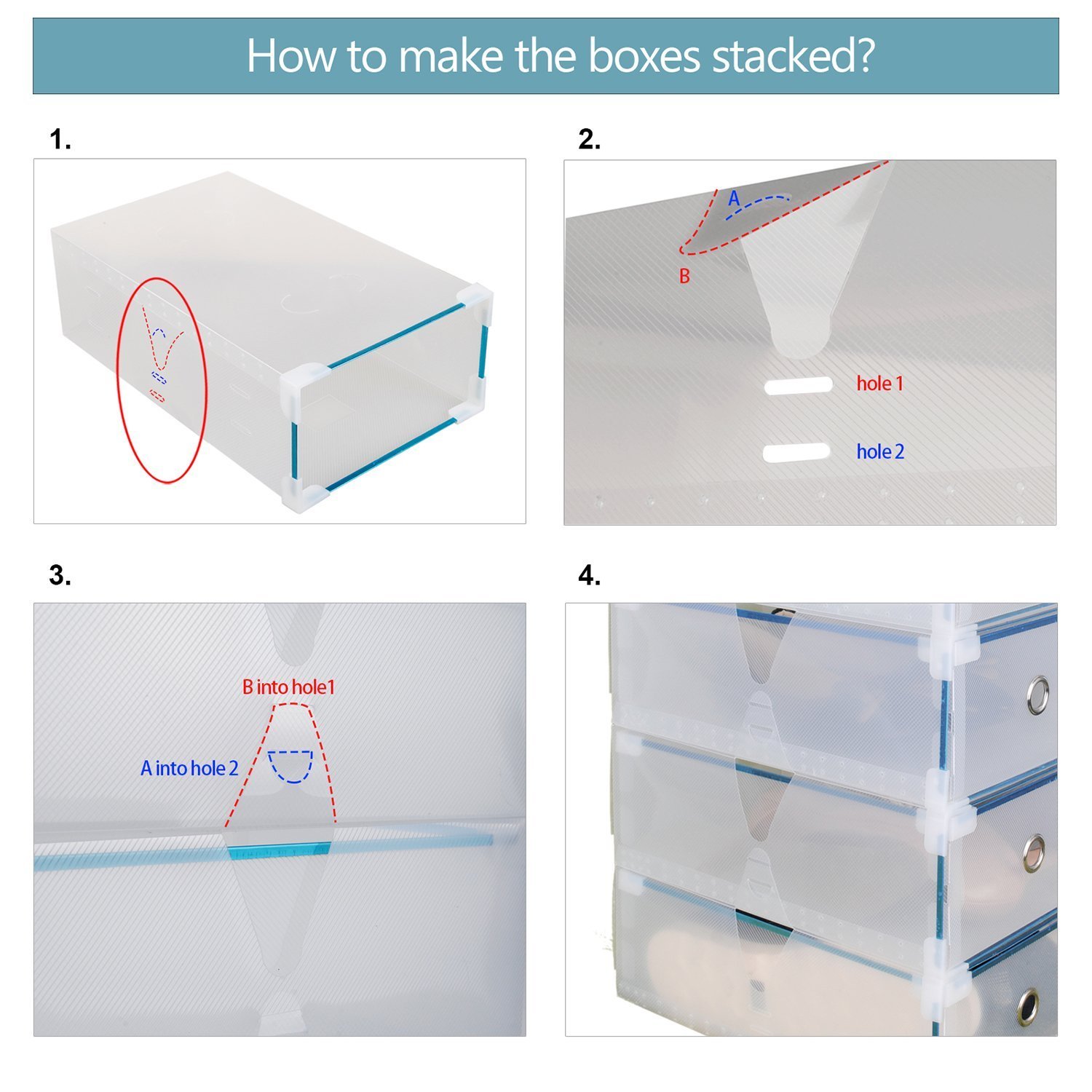 How to make the boxes stacked?

1.

2.

A

B

hole 1

hole 2

3.

B into hole1

A into hole 2

4.