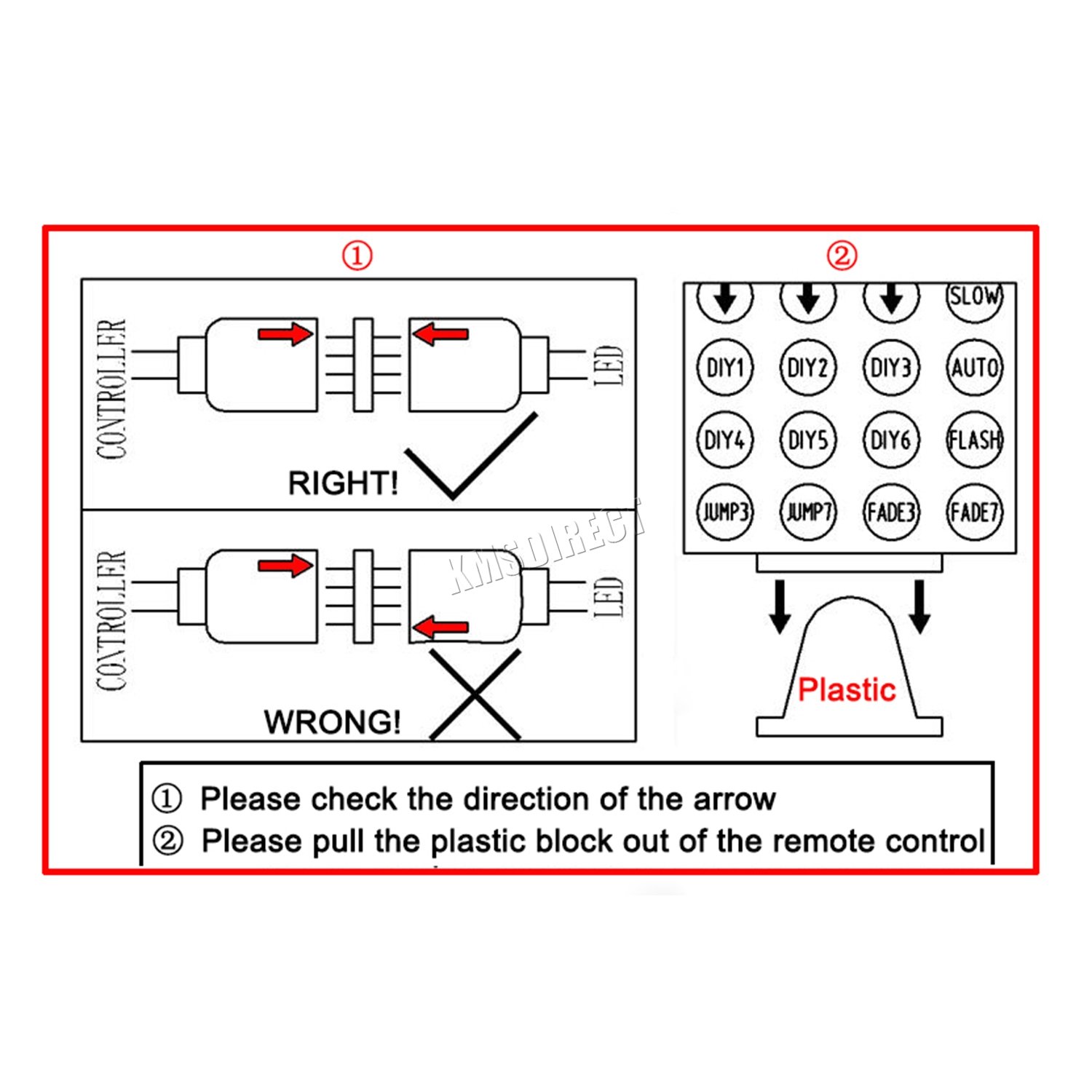 ①

CONTROLLER

LED

RIGHT!

CONTROLLER

LED

WRONG!

KMSDIRECT

②

SLOW

DIY1 DIY2 DIY3 AUTO

DIY4 DIY5 DIY6 FLASH

JUMP3 JUMP7 FADE3 FADE7

Plastic

① Please check the direction of the arrow
② Please pull the plastic block out of the remote control