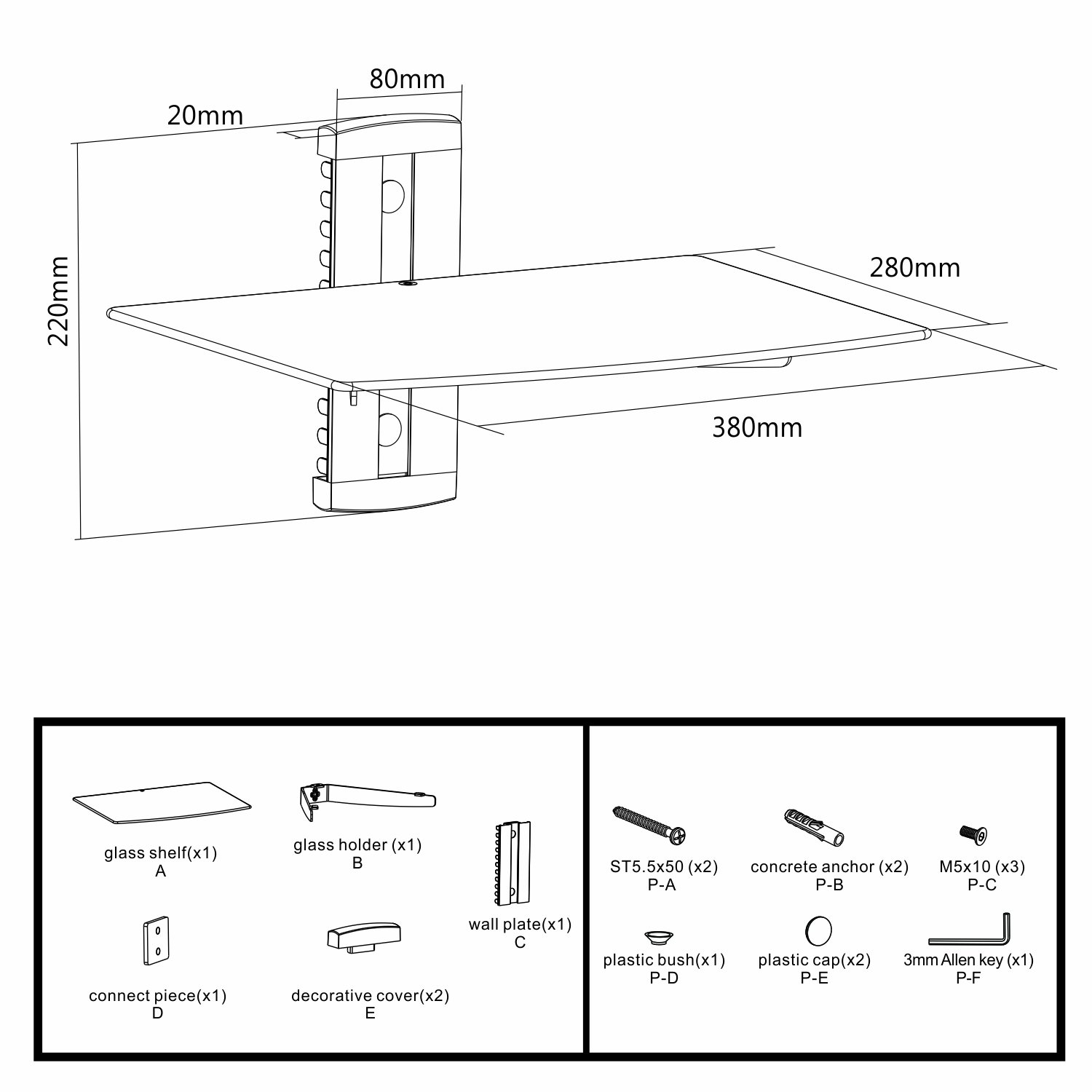 80mm
20mm
220mm
280mm
380mm

glass shelf(x1)
A

glass holder (x1)
B

wall plate(x1)
C

connect piece(x1)
D

decorative cover(x2)
E

ST5.5x50 (x2)
P-A

concrete anchor (x2)
P-B

M5x10 (x3)
P-C

plastic bush(x1)
P-D

plastic cap(x2)
P-E

3mm Allen key (x1)
P-F