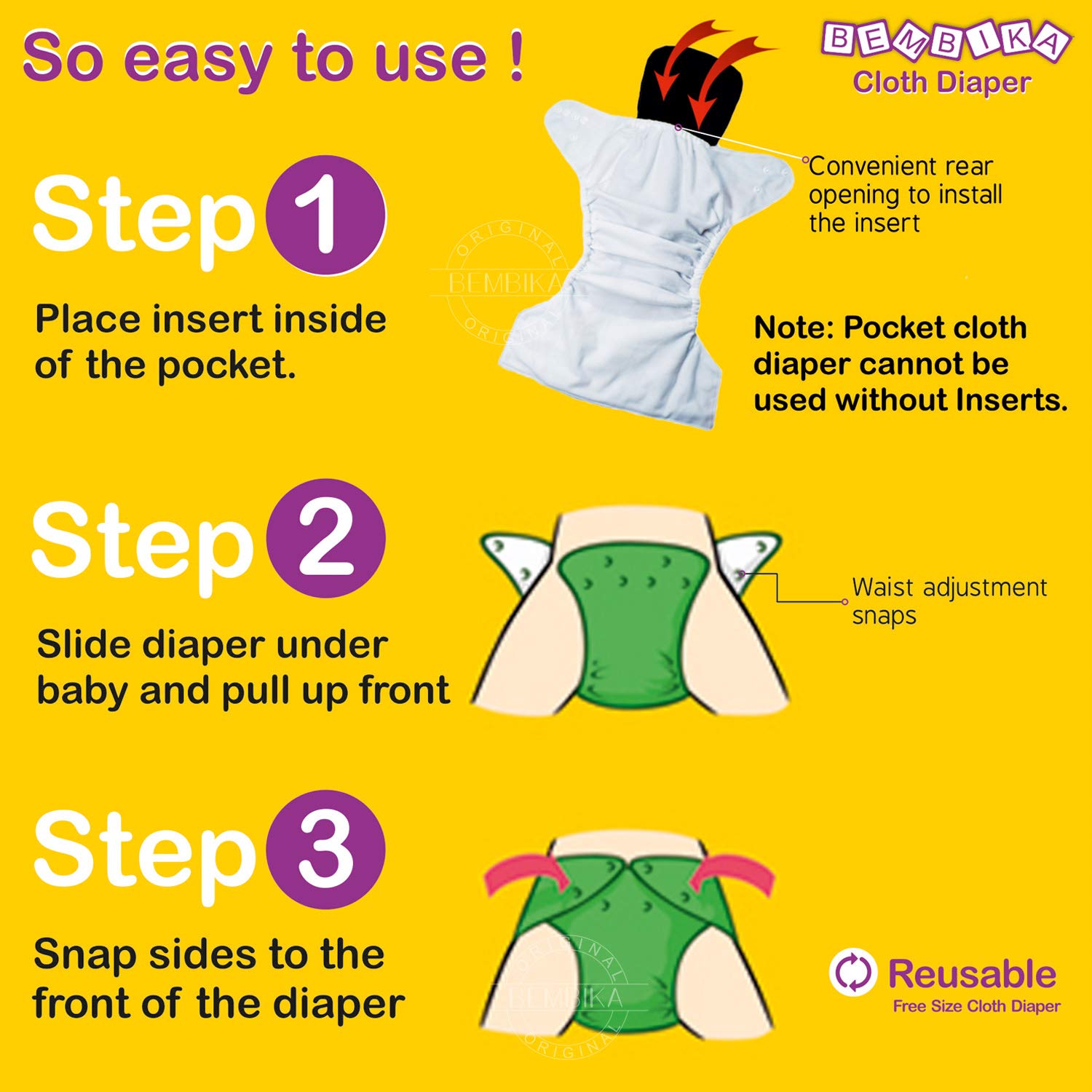 So easy to use !

BEMBIKA
Cloth Diaper

Step 1

Place insert inside of the pocket.

Convenient rear opening to install the insert

ORIGINAL
BEMBIKA
ORIGINAL

Note: Pocket cloth diaper cannot be used without Inserts.

Step 2

Slide diaper under baby and pull up front

Waist adjustment snaps

Step 3

Snap sides to the front of the diaper

ORIGINAL
BEMBIKA
ORIGINAL

Reusable
Free Size Cloth Diaper