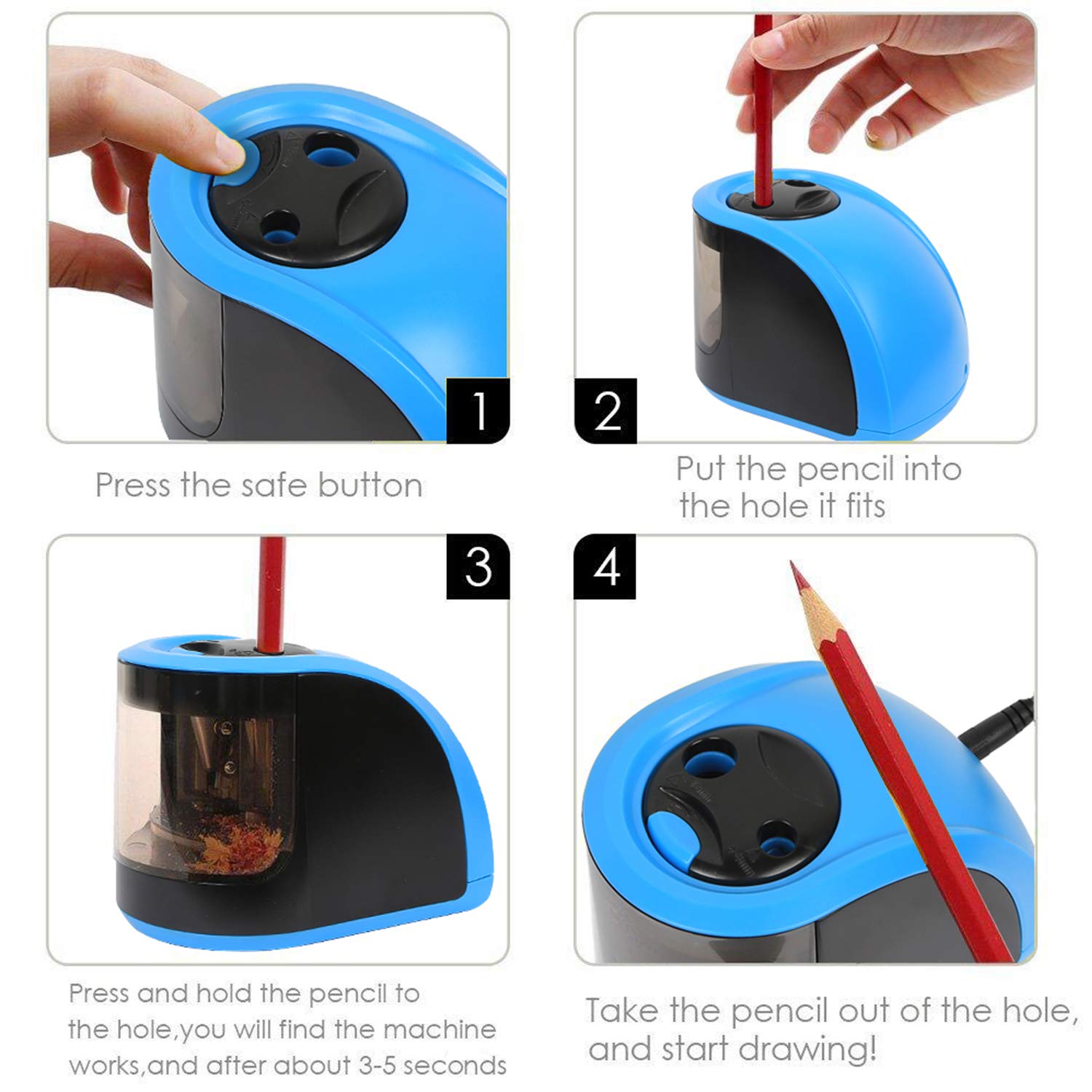 1

Press the safe button

2

Put the pencil into the hole it fits

3

Press and hold the pencil to the hole,you will find the machine works,and after about 3-5 seconds

4

Take the pencil out of the hole, and start drawing!