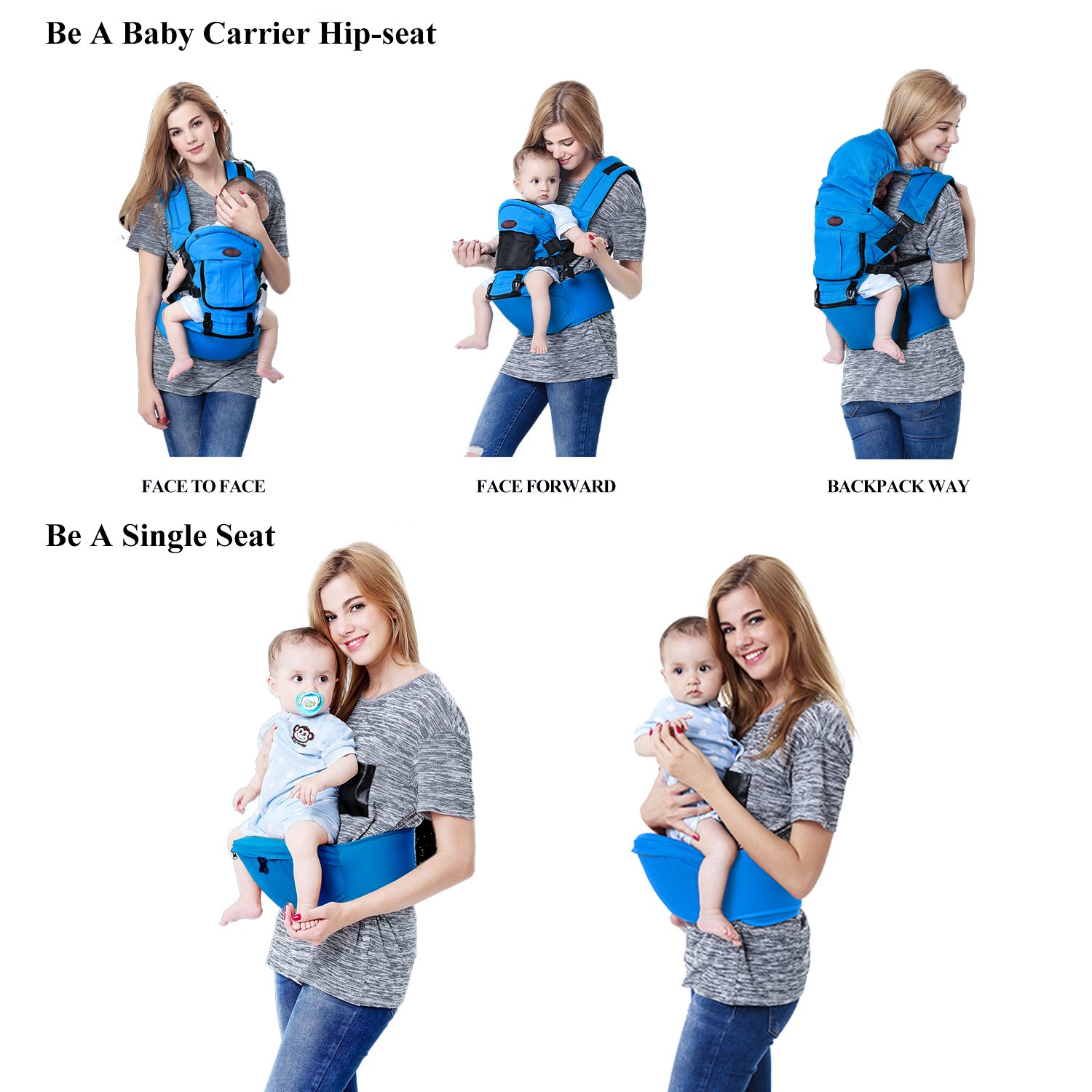 Be A Baby Carrier Hip-seat

FACE TO FACE

FACE FORWARD

BACKPACK WAY

Be A Single Seat