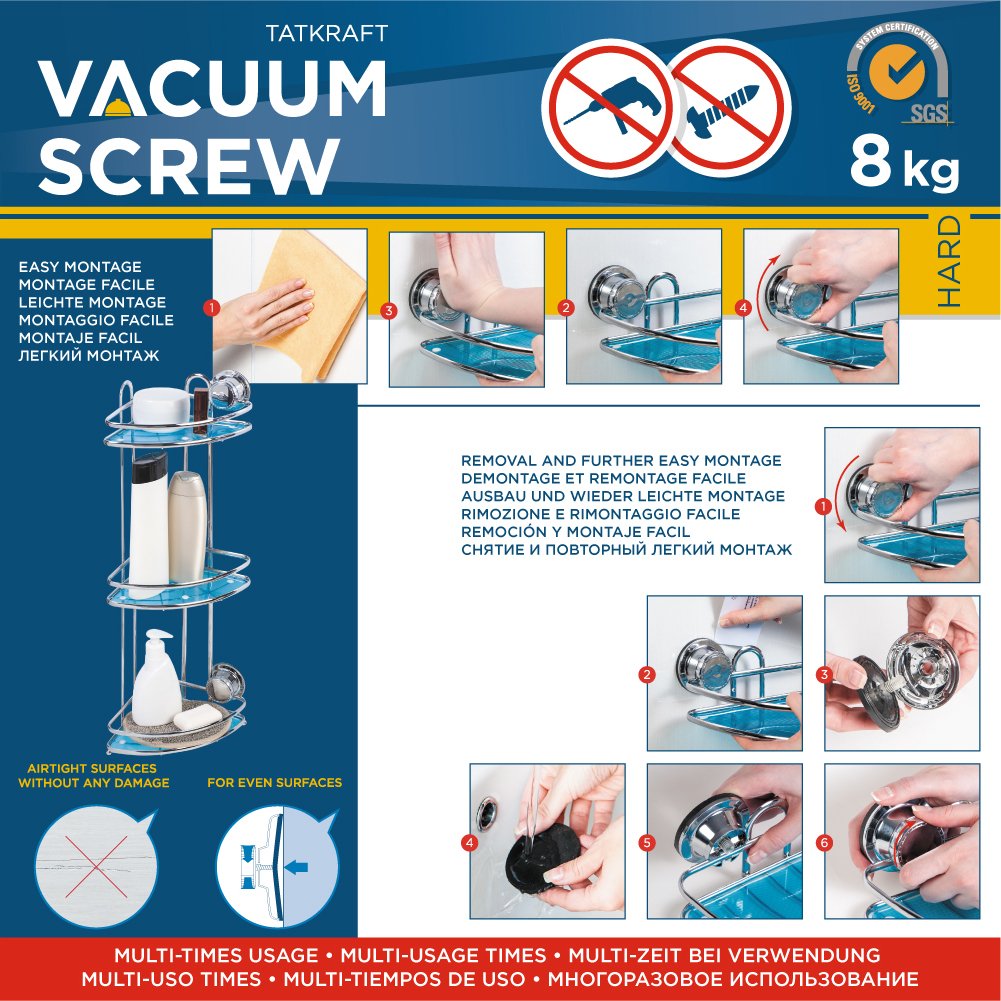 TATKRAFT
VACUUM SCREW

SYSTEM CERTIFICATION
ISO 9001
SGS
8 kg

HARD

EASY MONTAGE
MONTAGE FACILE
LEICHTE MONTAGE
MONTAGGIO FACILE
MONTAJE FACIL
ЛЕГКИЙ МОНТАЖ

1 3 2 4

REMOVAL AND FURTHER EASY MONTAGE
DEMONTAGE ET REMONTAGE FACILE
AUSBAU UND WIEDER LEICHTE MONTAGE
RIMOZIONE E RIMONTAGGIO FACILE
REMOCIÓN Y MONTAJE FACIL
СНЯТИЕ И ПОВТОРНЫЙ ЛЕГКИЙ МОНТАЖ

1 2 3 4 5 6

AIRTIGHT SURFACES WITHOUT ANY DAMAGE
FOR EVEN SURFACES

MULTI-TIMES USAGE • MULTI-USAGE TIMES • MULTI-ZEIT BEI VERWENDUNG
MULTI-USO TIMES • MULTI-TIEMPOS DE USO • МНОГОРАЗОВОЕ ИСПОЛЬЗОВАНИЕ