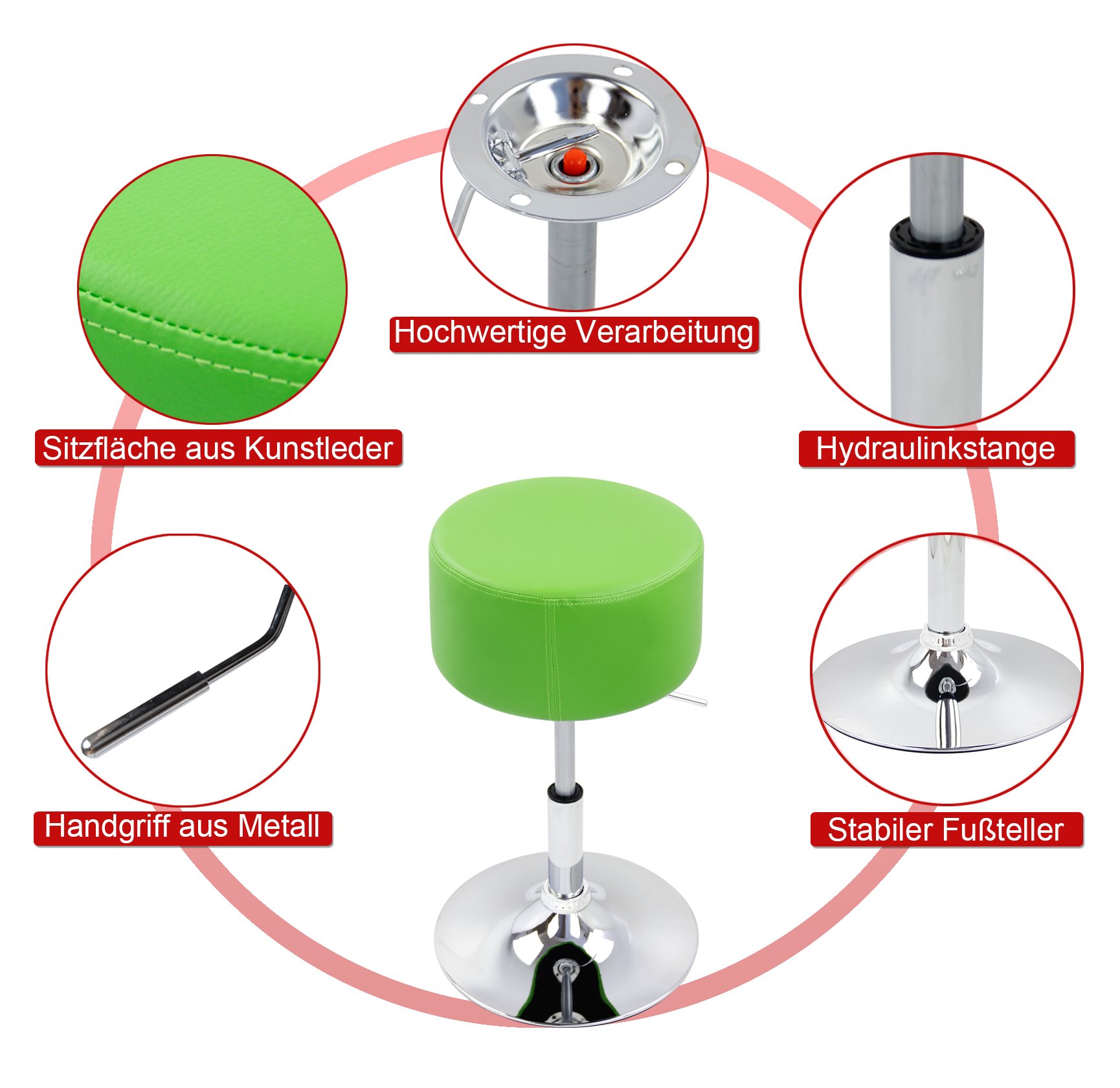 Hochwertige Verarbeitung

Sitzfläche aus Kunstleder

Hydraulinkstange

Handgriff aus Metall

Stabiler Fußteller