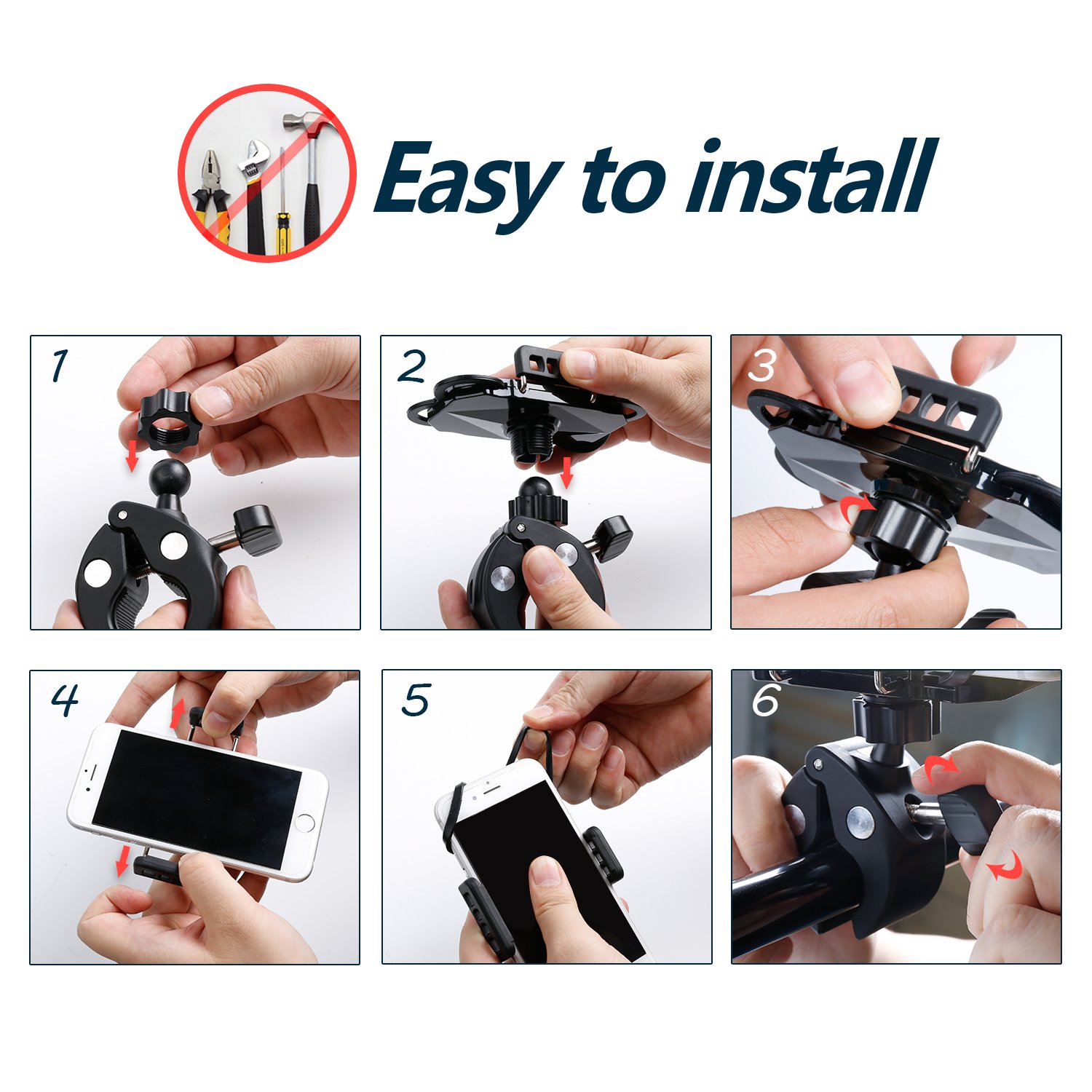 Easy to install

1

2

3

4

5

6