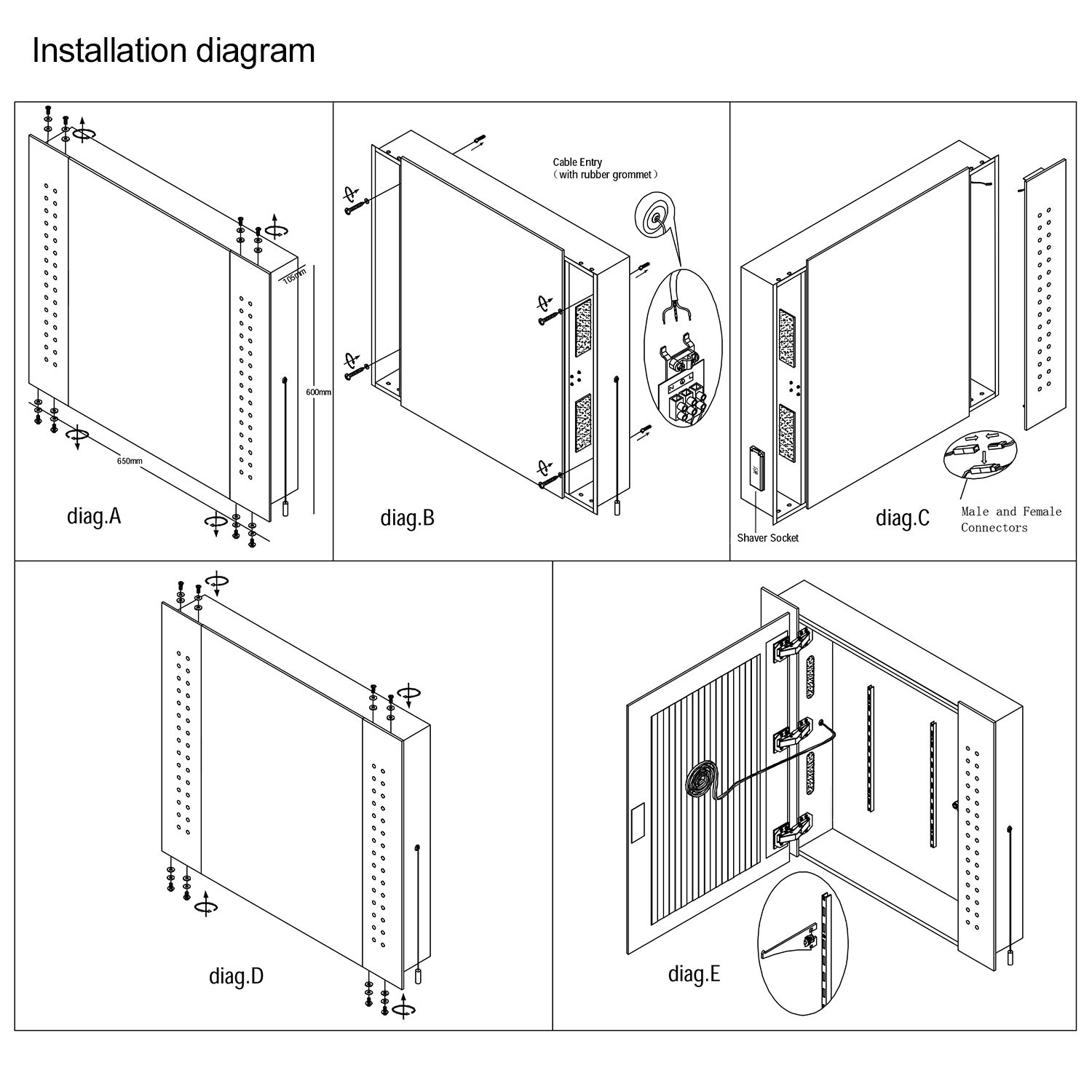 Installation diagram

105mm

600mm

650mm

diag.A

Cable Entry
（with rubber grommet）

diag.B

Shaver Socket

diag.C

Male and Female Connectors

diag.D

diag.E