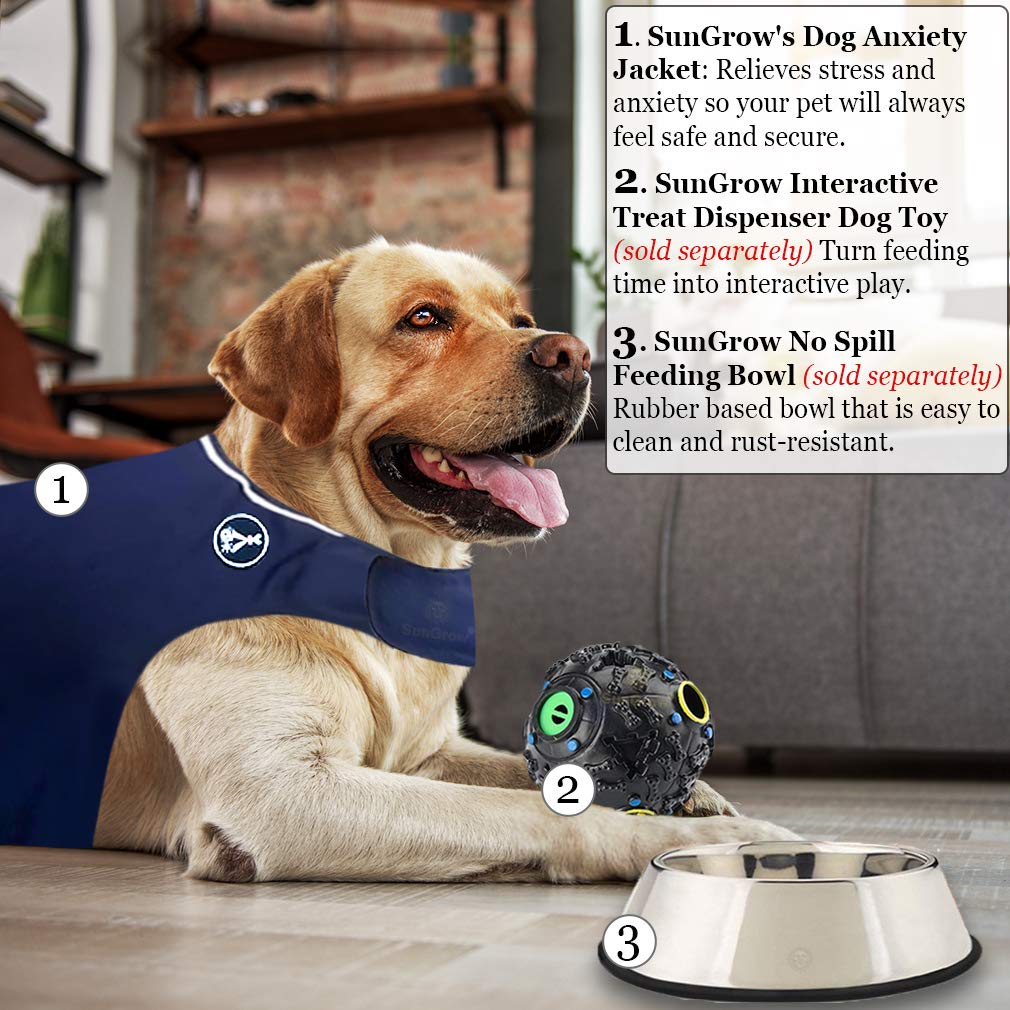 1. SunGrow's Dog Anxiety Jacket: Relieves stress and anxiety so your pet will always feel safe and secure.

2. SunGrow Interactive Treat Dispenser Dog Toy (sold separately) Turn feeding time into interactive play.

3. SunGrow No Spill Feeding Bowl (sold separately) Rubber based bowl that is easy to clean and rust-resistant.

1

SunGrow

2

3