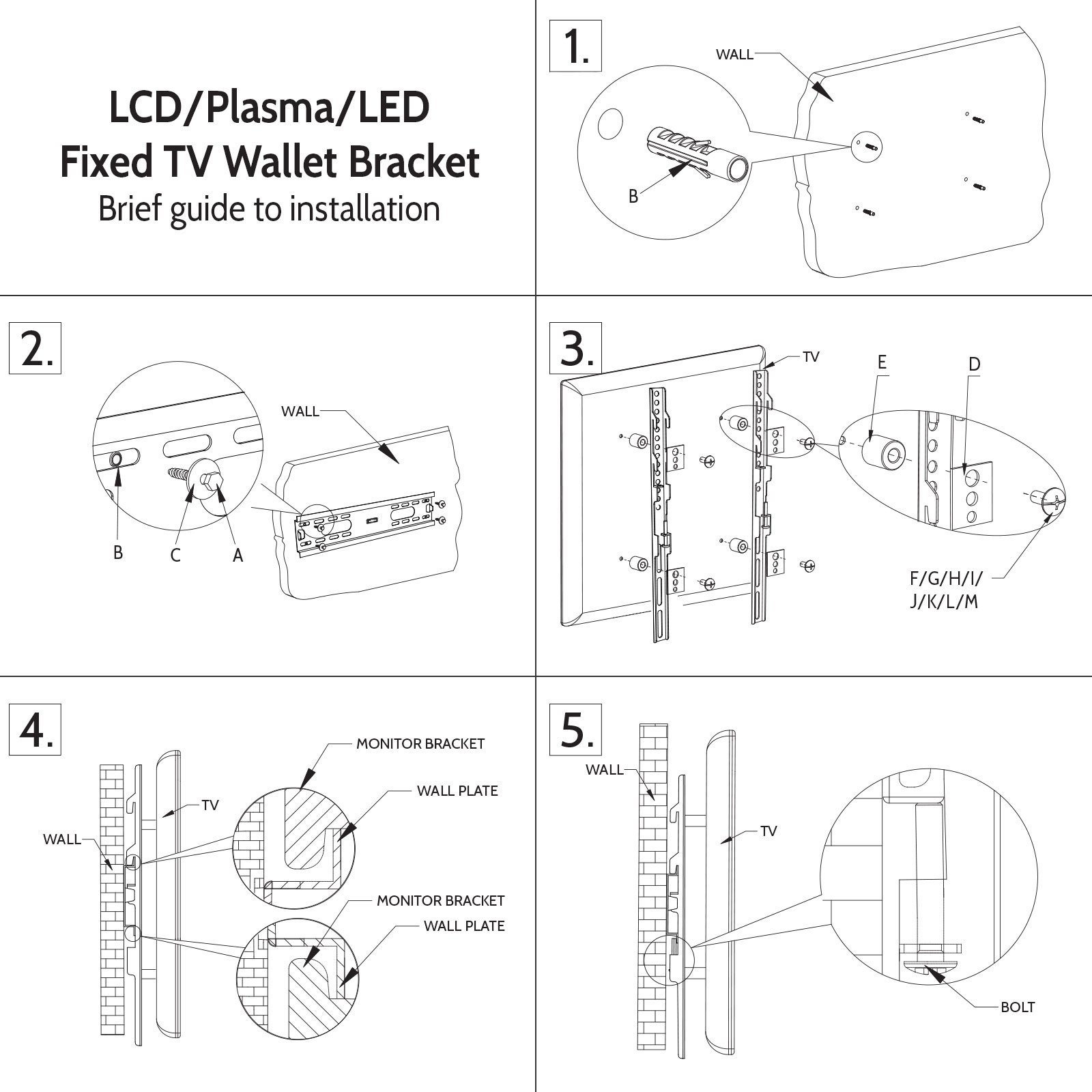 LCD/Plasma/LED
Fixed TV Wallet Bracket
Brief guide to installation

1.

WALL

B

2.

WALL

B

C

A

3.

TV

E

D

F/G/H/I/
J/K/L/M

4.

MONITOR BRACKET

WALL PLATE

TV

WALL

MONITOR BRACKET

WALL PLATE

5.

WALL

TV

BOLT