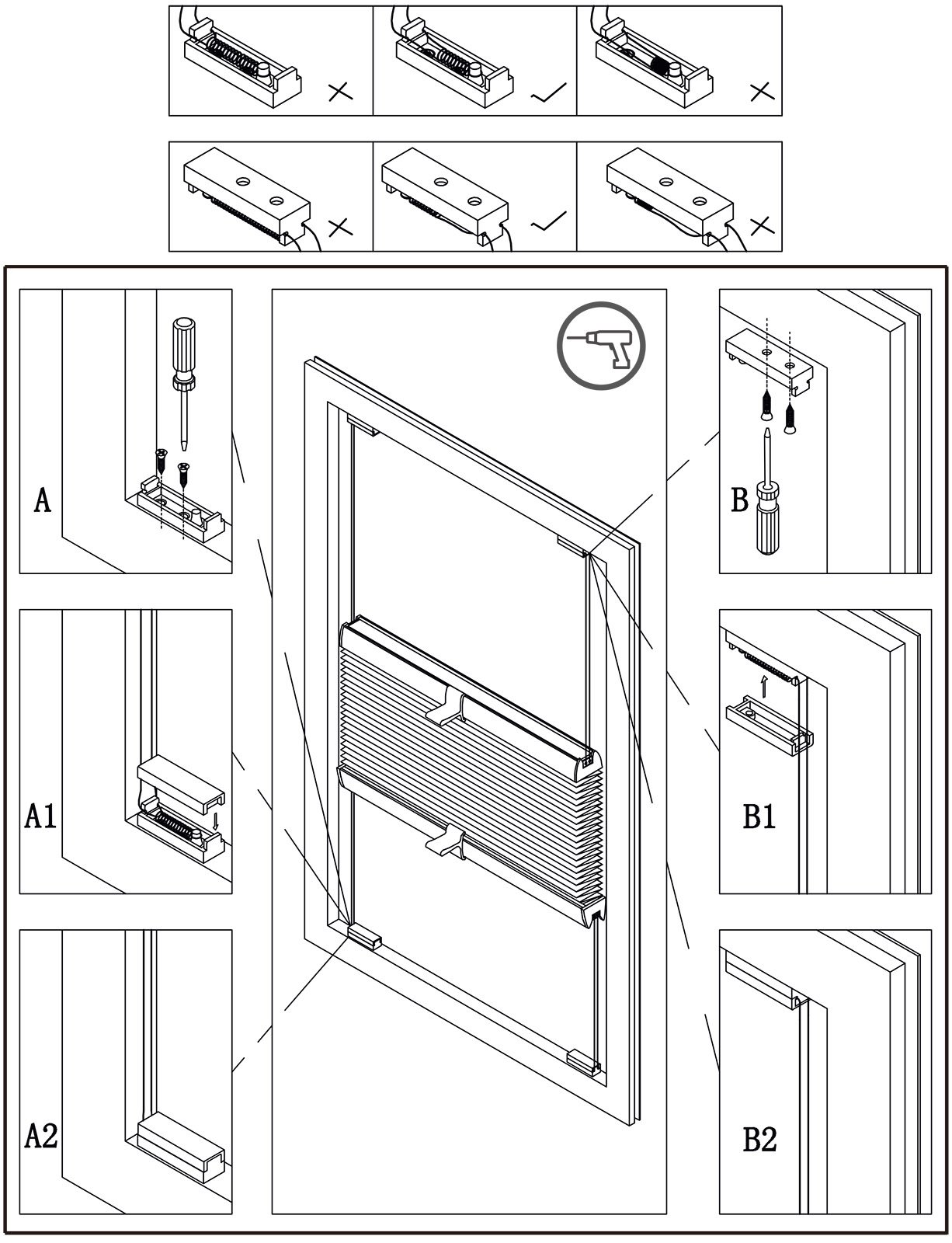 A

A1

A2

B

B1

B2