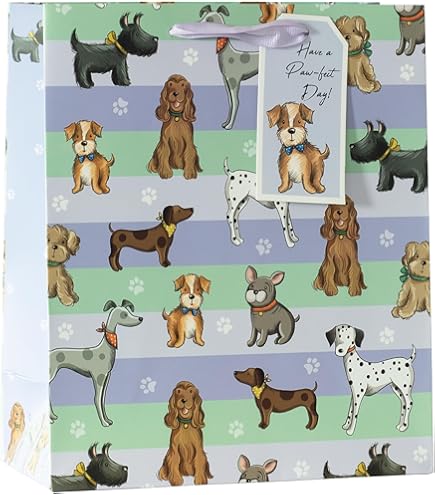 Have a Paw-fect Day!