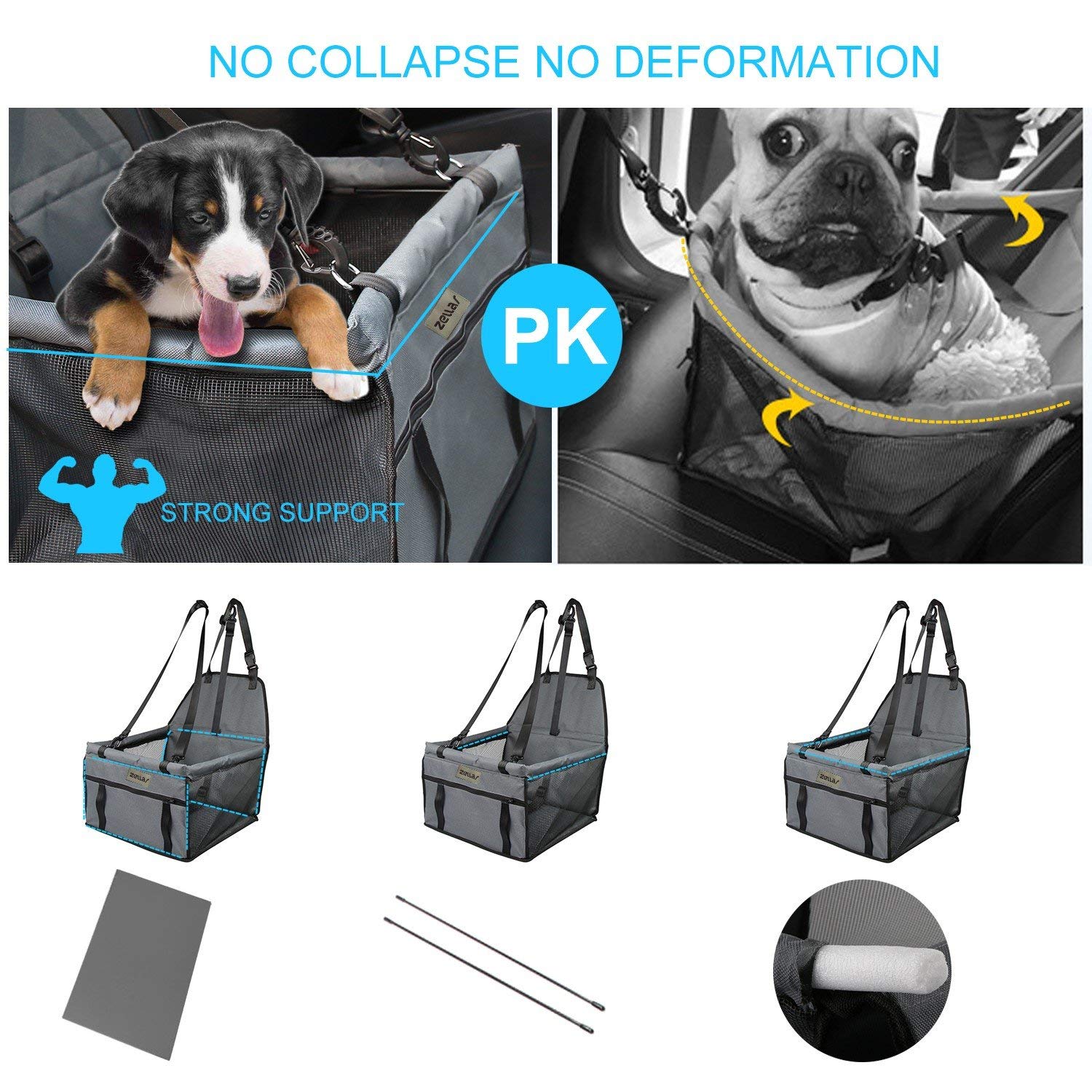 NO COLLAPSE NO DEFORMATION

zellar

PK

STRONG SUPPORT

zellar

zellar

zellar