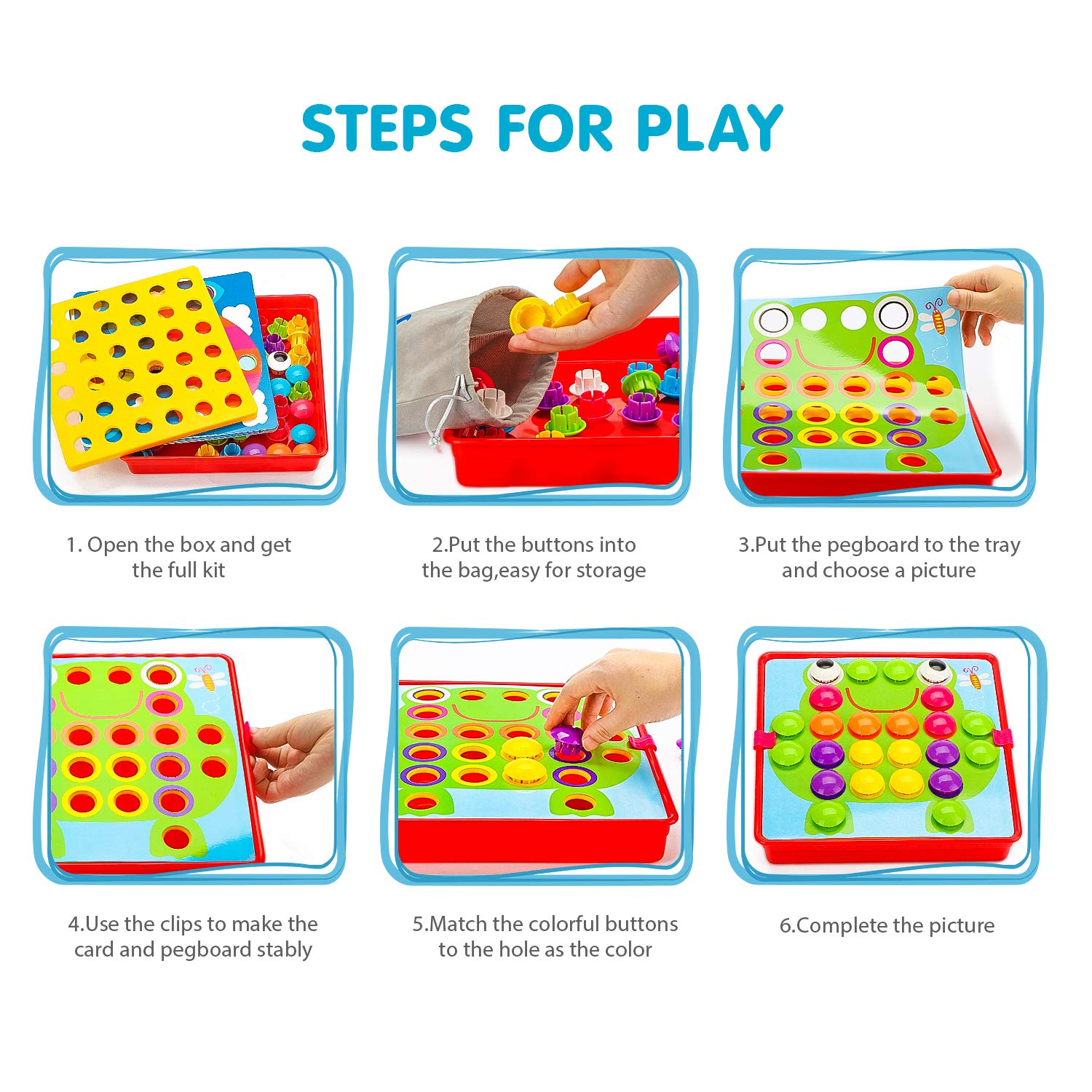 STEPS FOR PLAY

1. Open the box and get the full kit

2.Put the buttons into the bag,easy for storage

3.Put the pegboard to the tray and choose a picture

4.Use the clips to make the card and pegboard stably

5.Match the colorful buttons to the hole as the color

6.Complete the picture