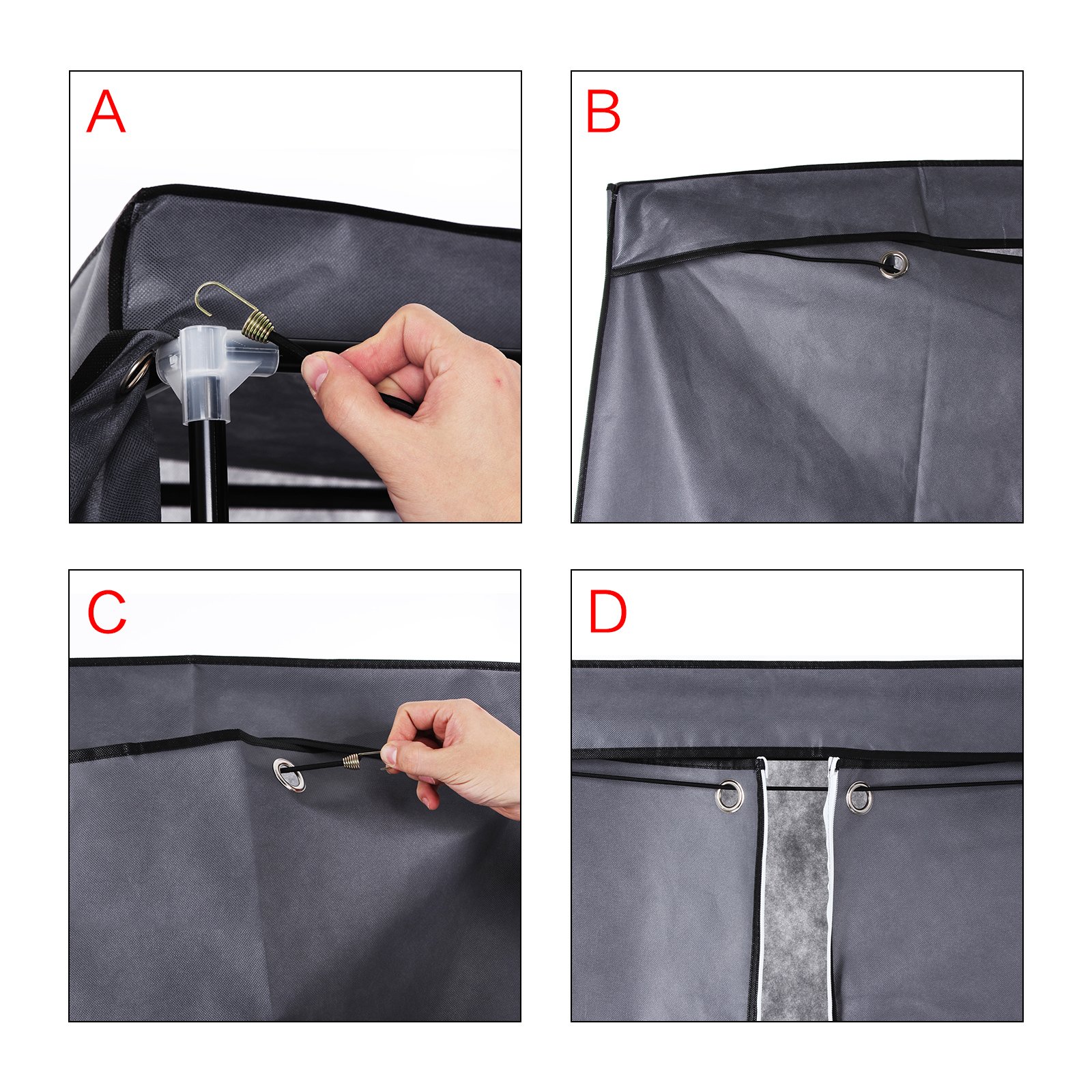 A

B

C

D