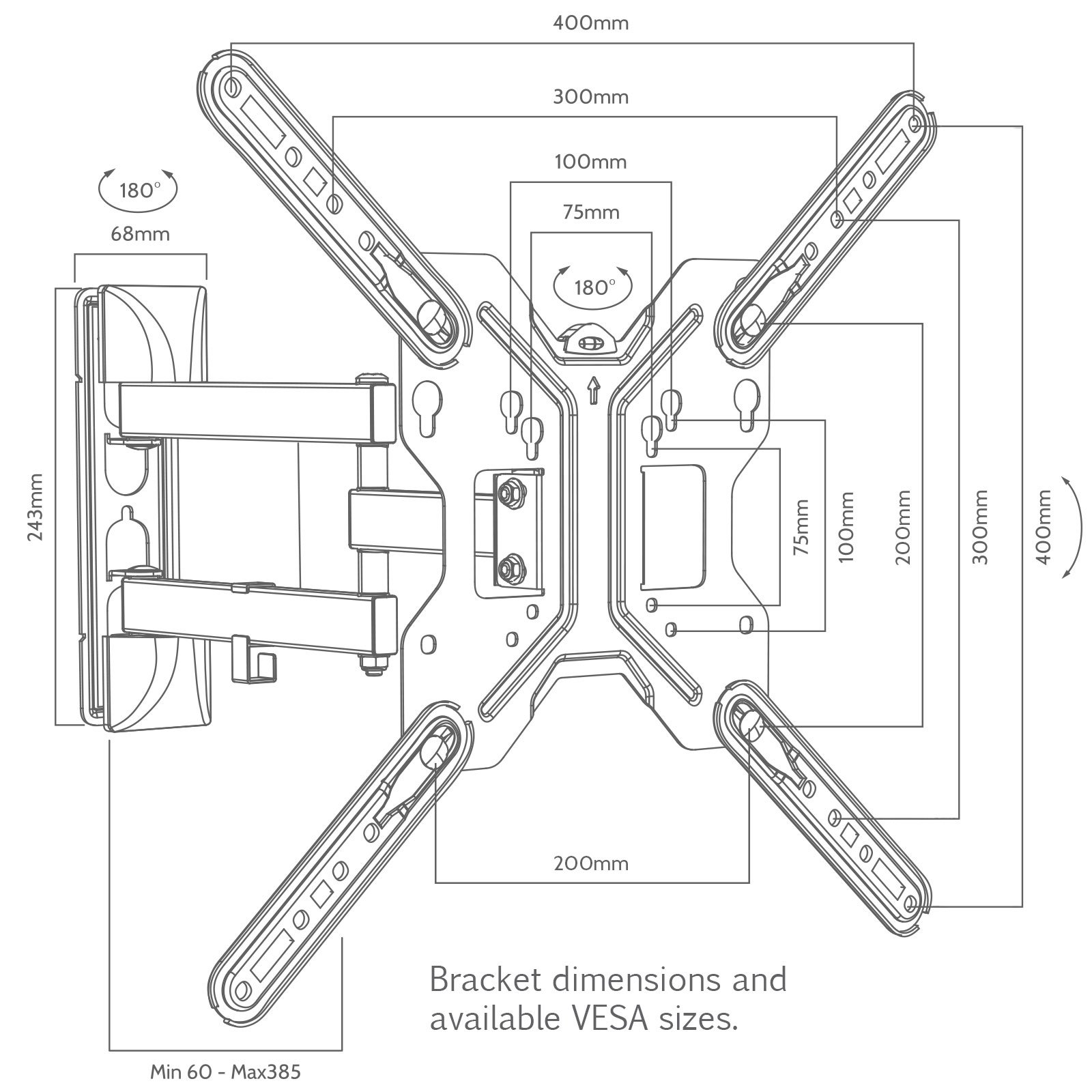 400mm

300mm

100mm

75mm

180°

68mm

180°

243mm

75mm

100mm

200mm

300mm

400mm

200mm

Bracket dimensions and available VESA sizes.

Min 60 - Max385