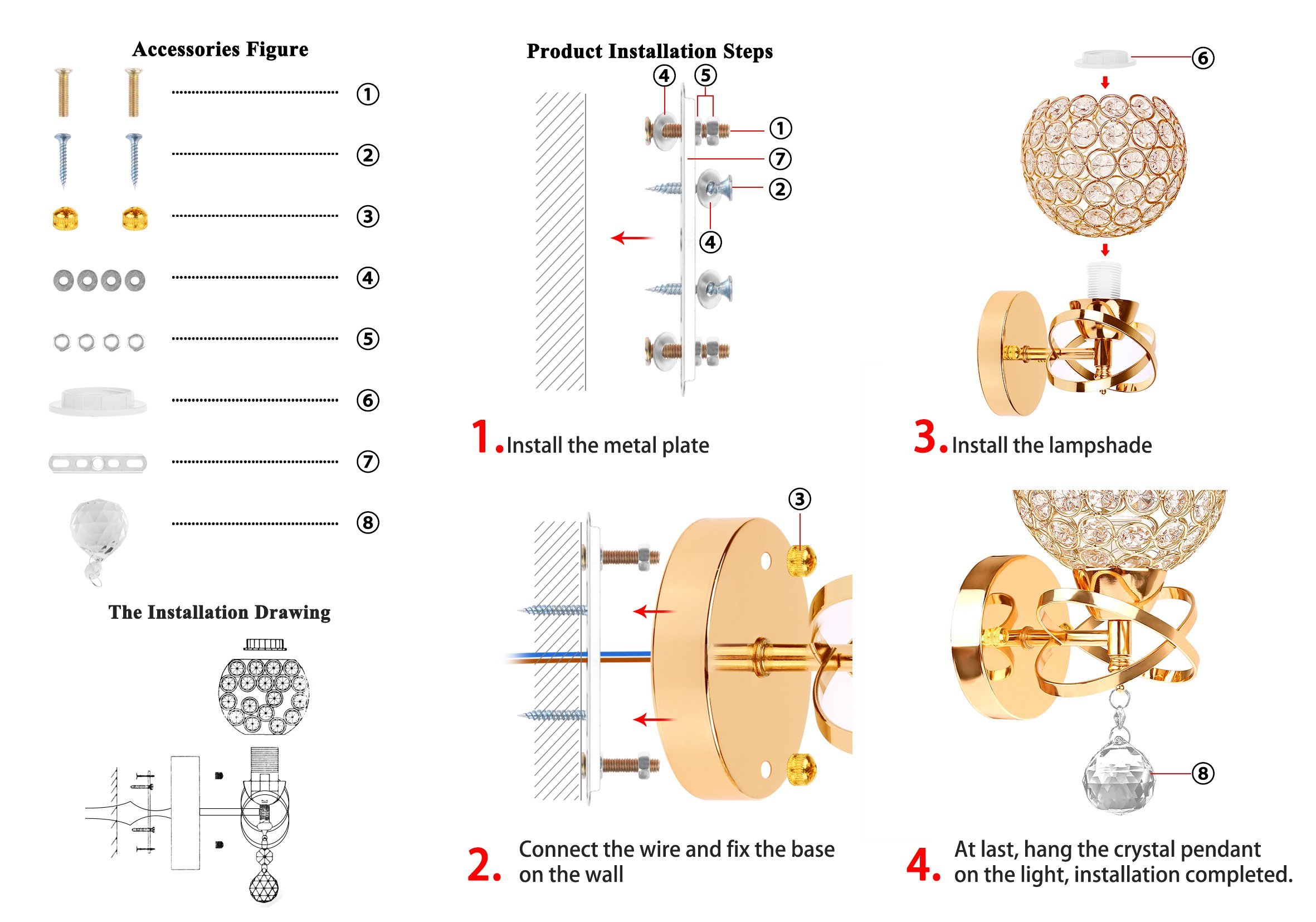 Accessories Figure

①
②
③
④
⑤
⑥
⑦
⑧

The Installation Drawing

Product Installation Steps

④ ⑤
①
⑦
②
④

1. Install the metal plate

⑥

3. Install the lampshade

③

2. Connect the wire and fix the base on the wall

⑧

4. At last, hang the crystal pendant on the light, installation completed.