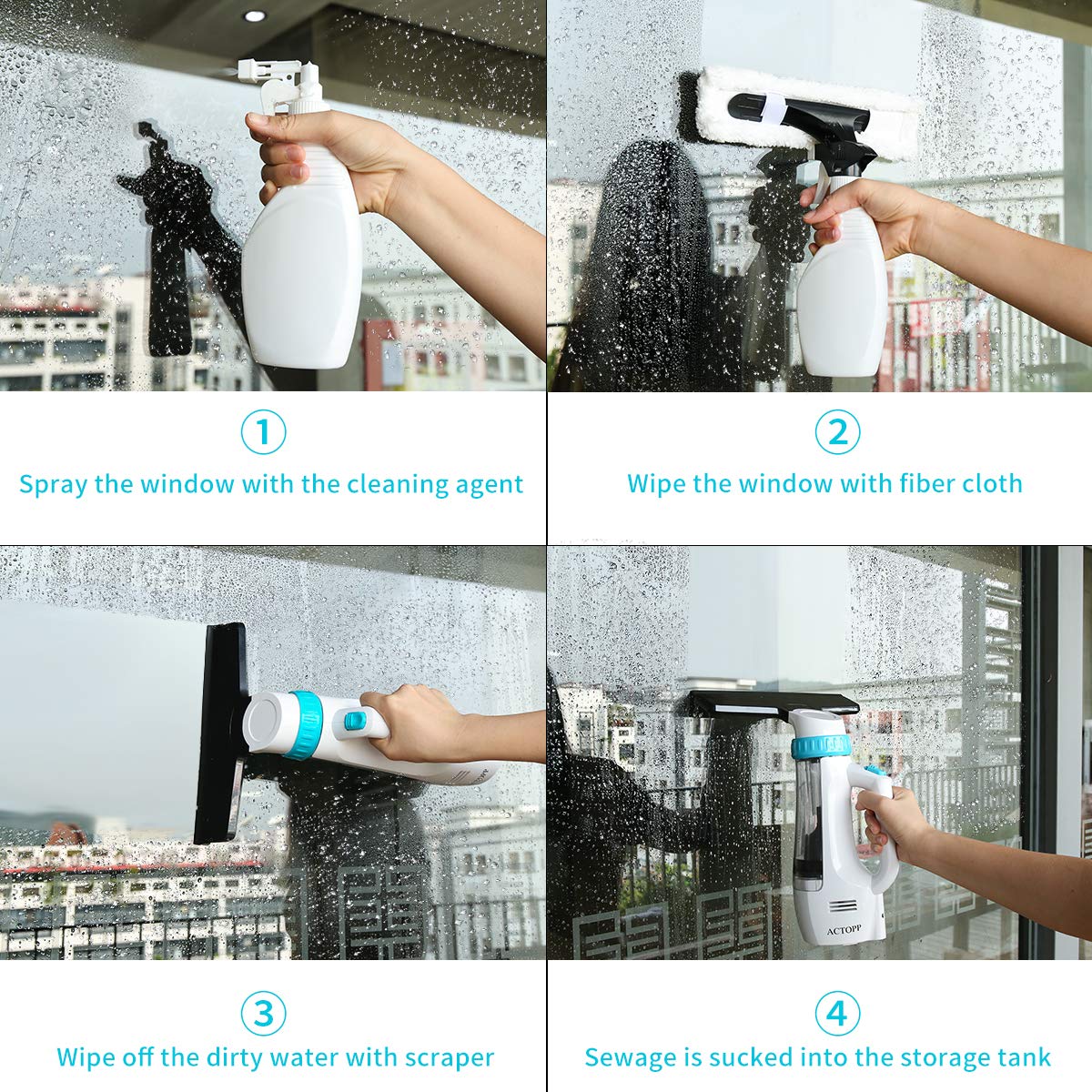 1
Spray the window with the cleaning agent

2
Wipe the window with fiber cloth

3
Wipe off the dirty water with scraper

ACTOPP

4
Sewage is sucked into the storage tank