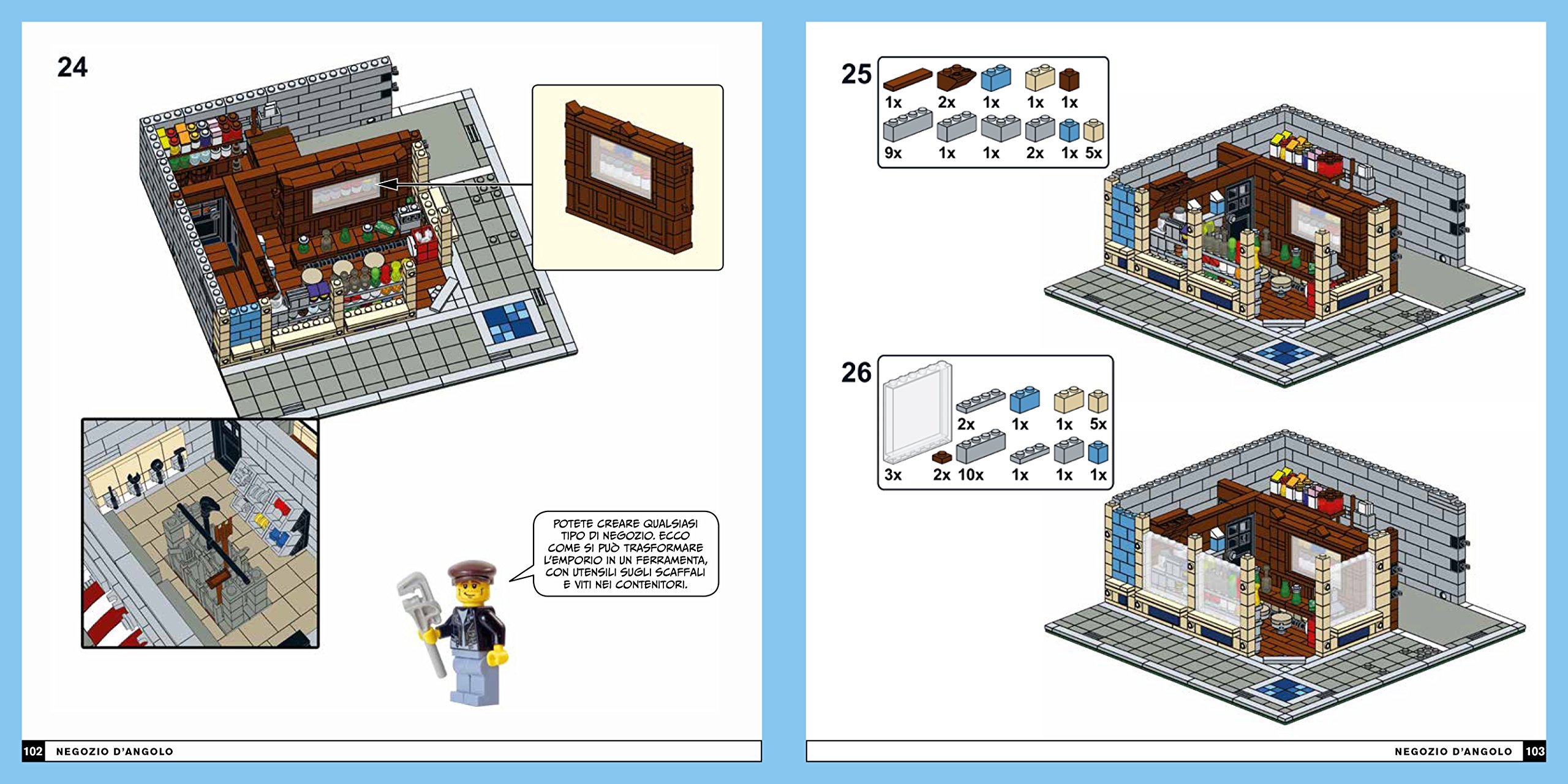 24

POTETE CREARE QUALSIASI TIPO DI NEGOZIO. ECCO COME SI PUÒ TRASFORMARE L'EMPORIO IN UN FERRAMENTA, CON UTENSILI SUGLI SCAFFALI E VITI NEI CONTENITORI.

102 NEGOZIO D'ANGOLO

25

1x 2x 1x 1x 1x
9x 1x 1x 2x 1x 5x

26

2x 1x 1x 5x
3x 2x 10x 1x 1x 1x

NEGOZIO D'ANGOLO 103